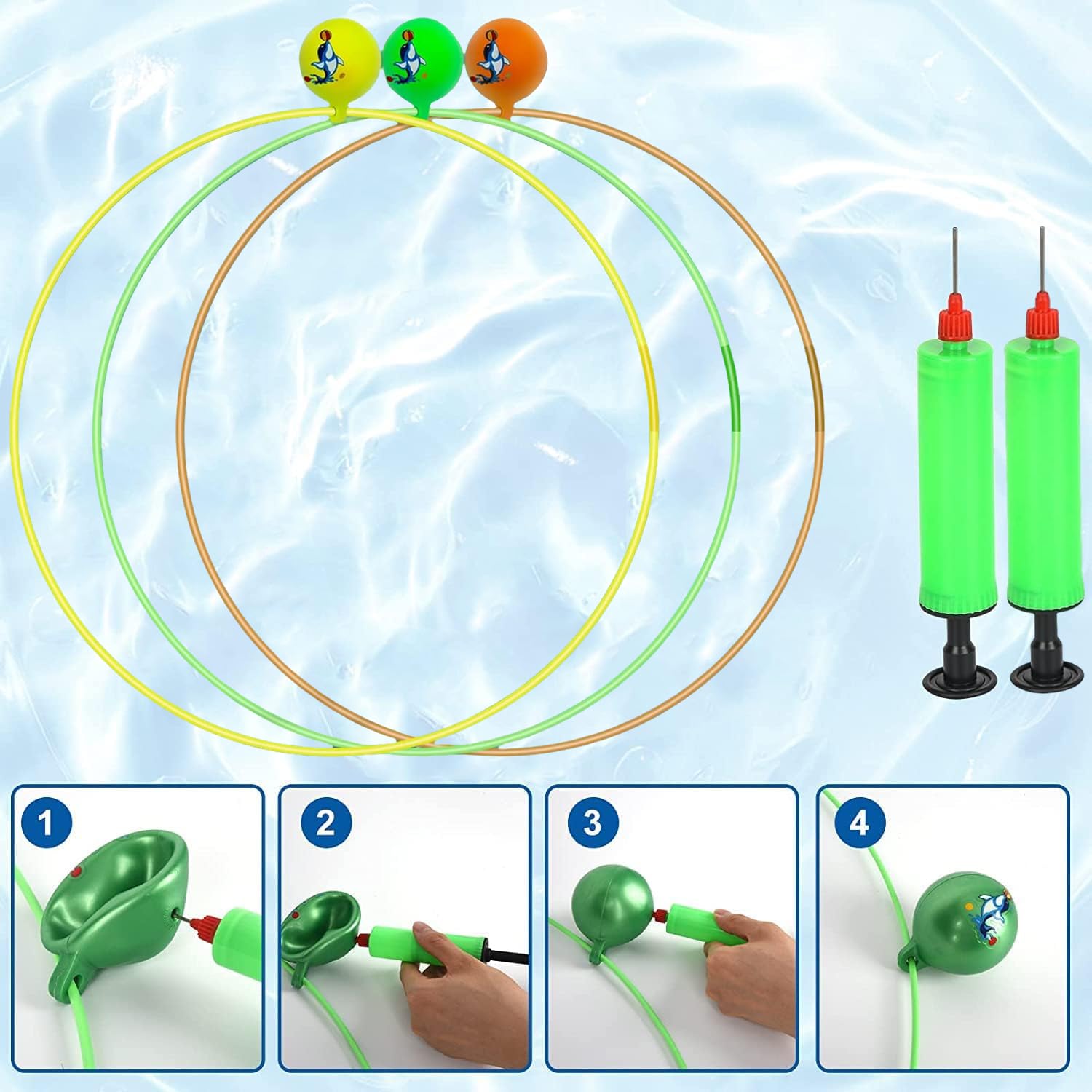 1

2

3

4