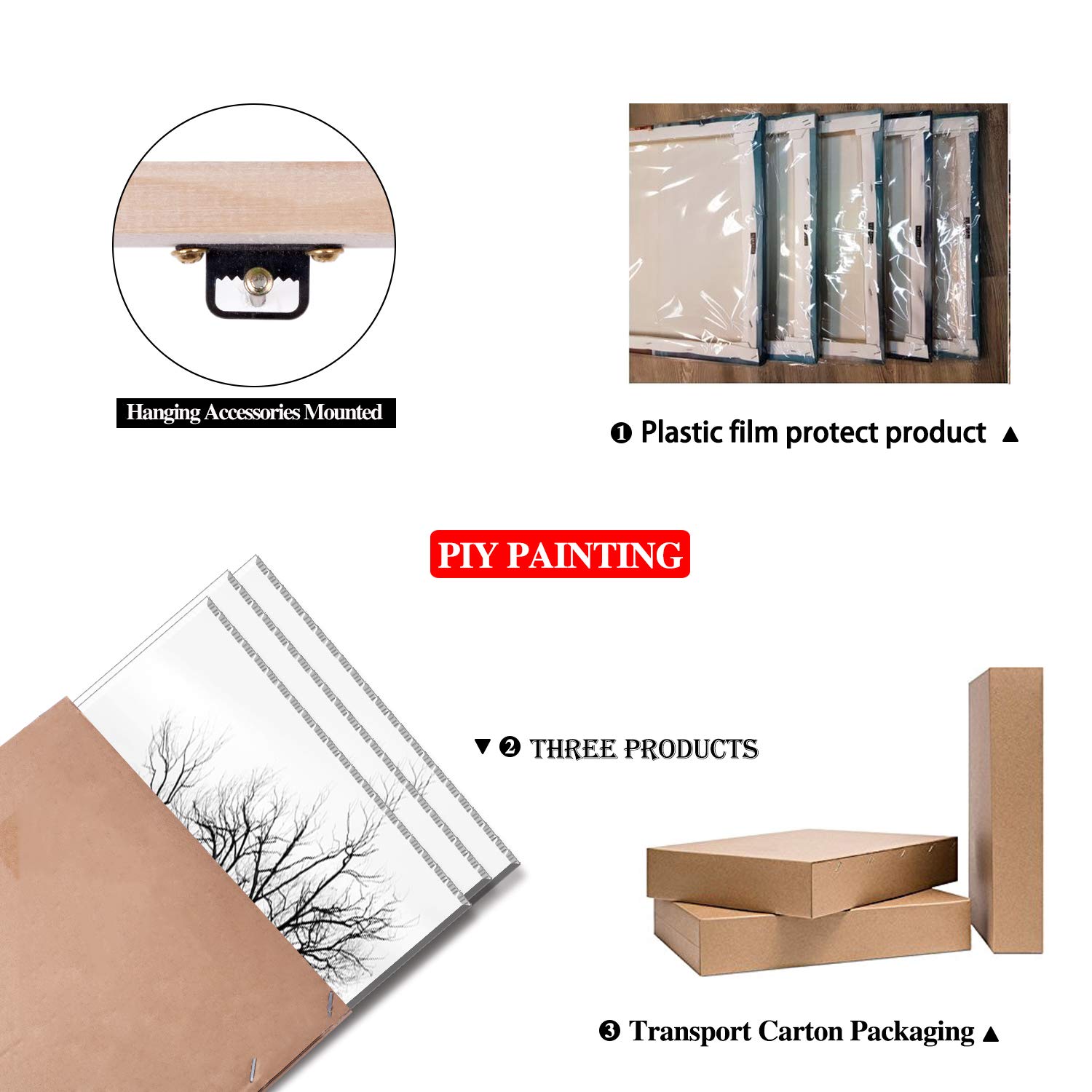 Hanging Accessories Mounted

❶ Plastic film protect product ▲

PIY PAINTING

▼ ❷ THREE PRODUCTS

❸ Transport Carton Packaging ▲