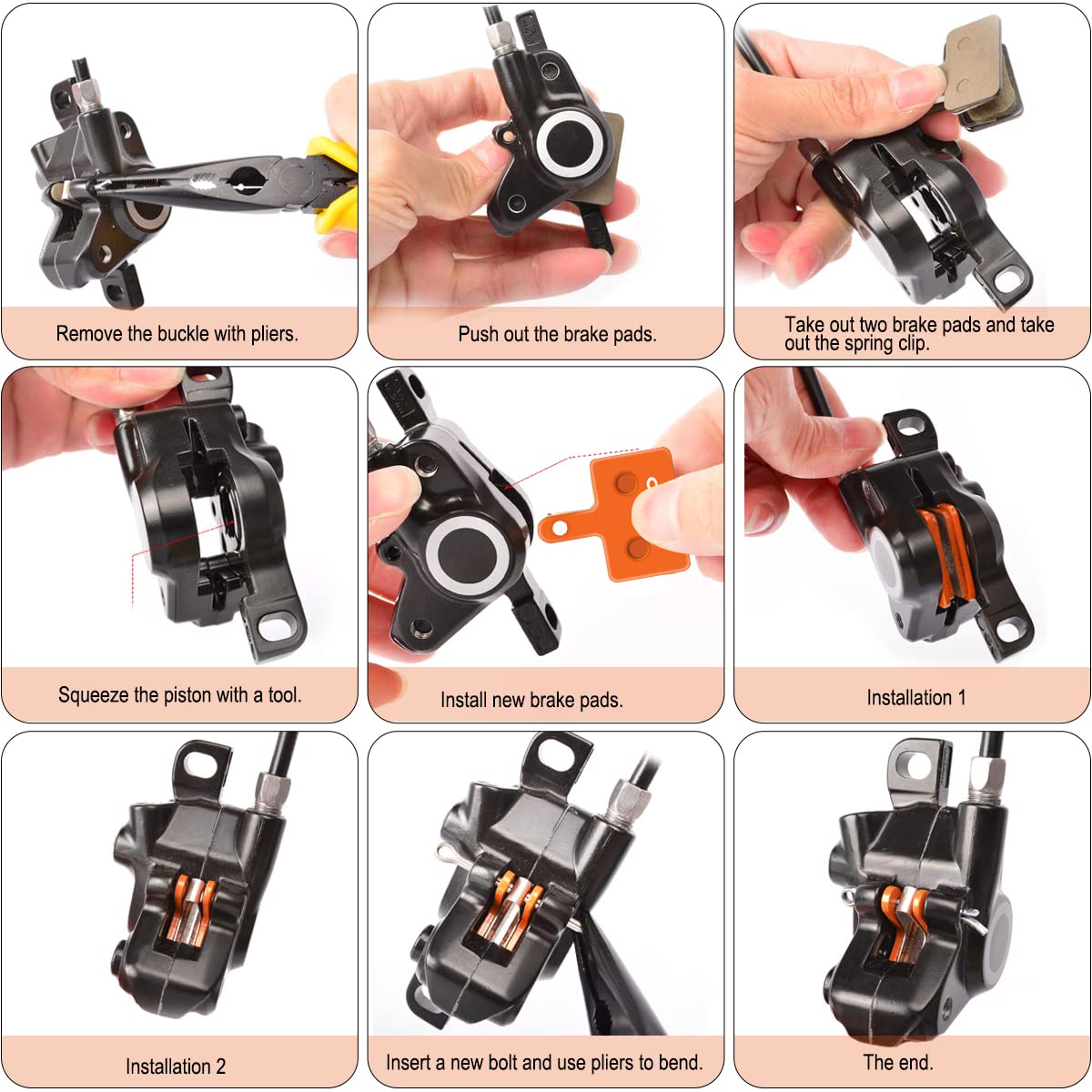 Remove the buckle with pliers.

Push out the brake pads.

Take out two brake pads and take out the spring clip.

Squeeze the piston with a tool.

Install new brake pads.

Installation 1

Installation 2

Insert a new bolt and use pliers to bend.

The end.