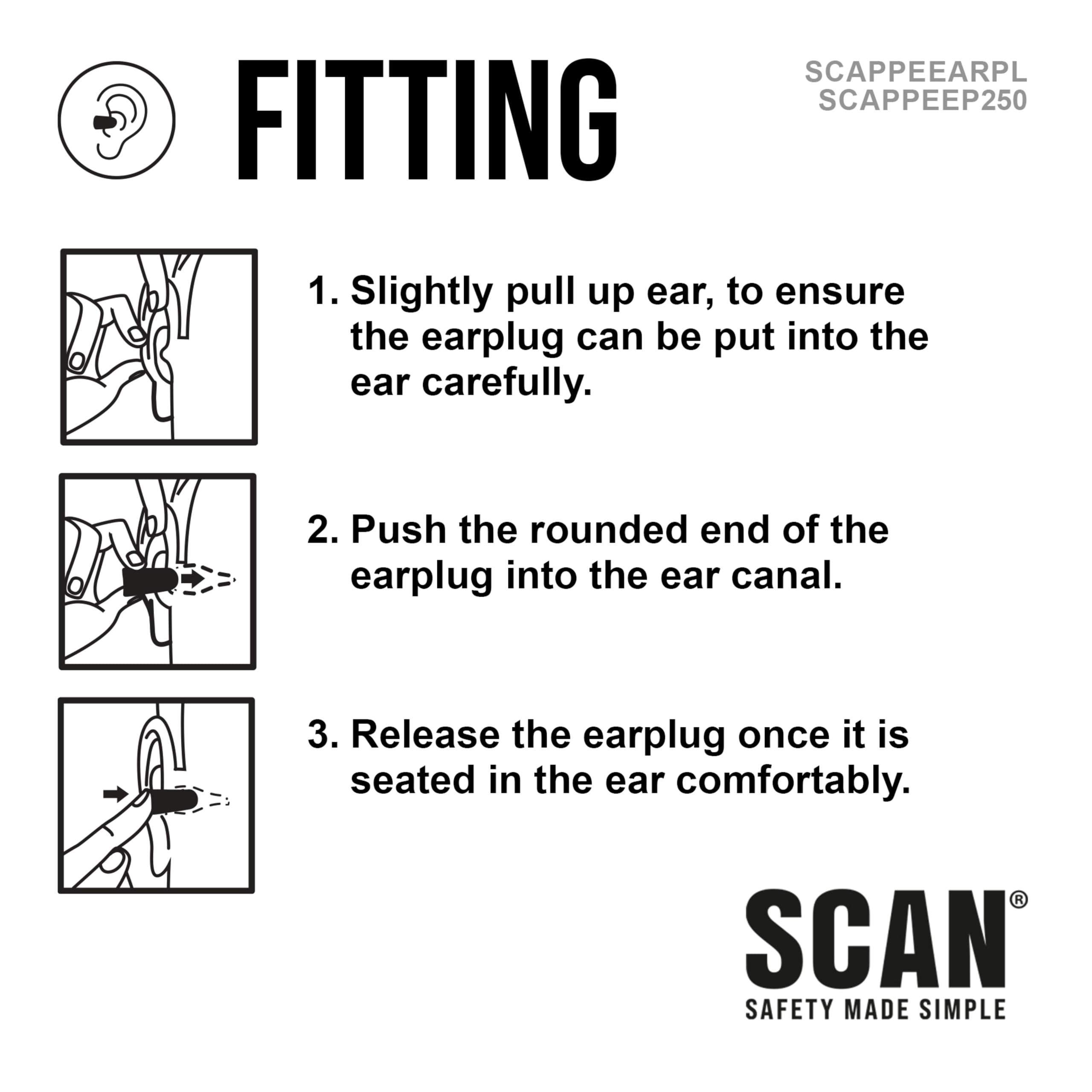 FITTING

SCAPPEEARPL
SCAPPEEP250

1. Slightly pull up ear, to ensure the earplug can be put into the ear carefully.

2. Push the rounded end of the earplug into the ear canal.

3. Release the earplug once it is seated in the ear comfortably.

SCAN®
SAFETY MADE SIMPLE