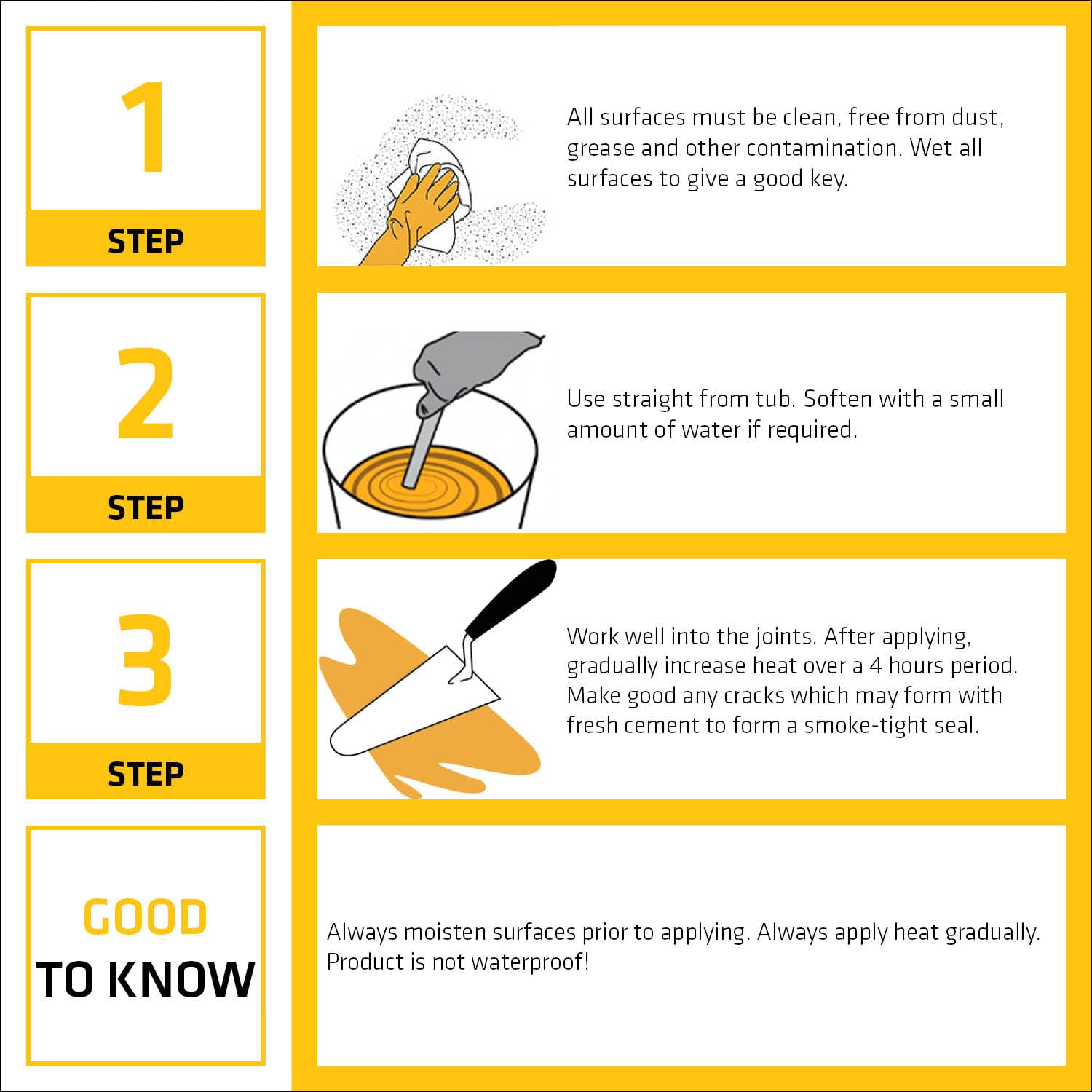 1
STEP

All surfaces must be clean, free from dust, grease and other contamination. Wet all surfaces to give a good key.

2
STEP

Use straight from tub. Soften with a small amount of water if required.

3
STEP

Work well into the joints. After applying, gradually increase heat over a 4 hours period. Make good any cracks which may form with fresh cement to form a smoke-tight seal.

GOOD
TO KNOW

Always moisten surfaces prior to applying. Always apply heat gradually. Product is not waterproof!