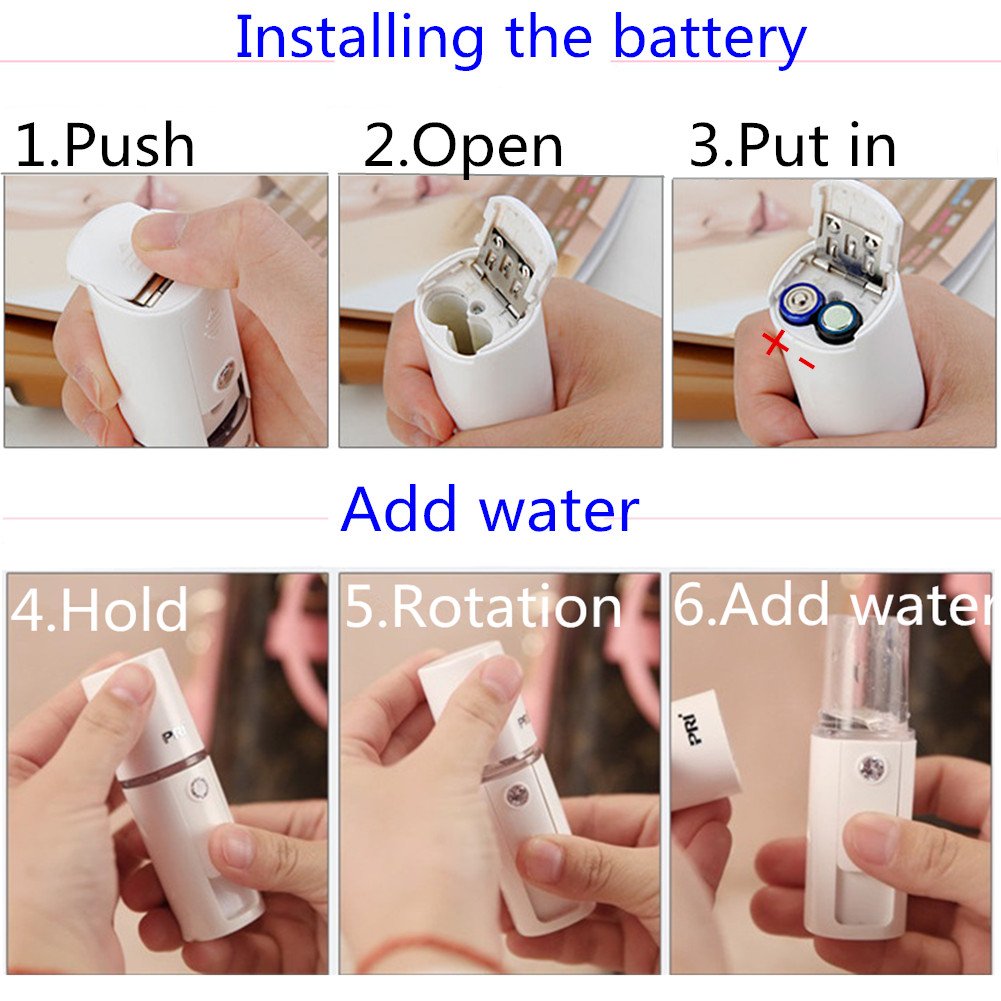 Installing the battery

1.Push

2.Open

3.Put in

+ -

Add water

4.Hold

PRI

5.Rotation

PRI

6.Add water

PRI