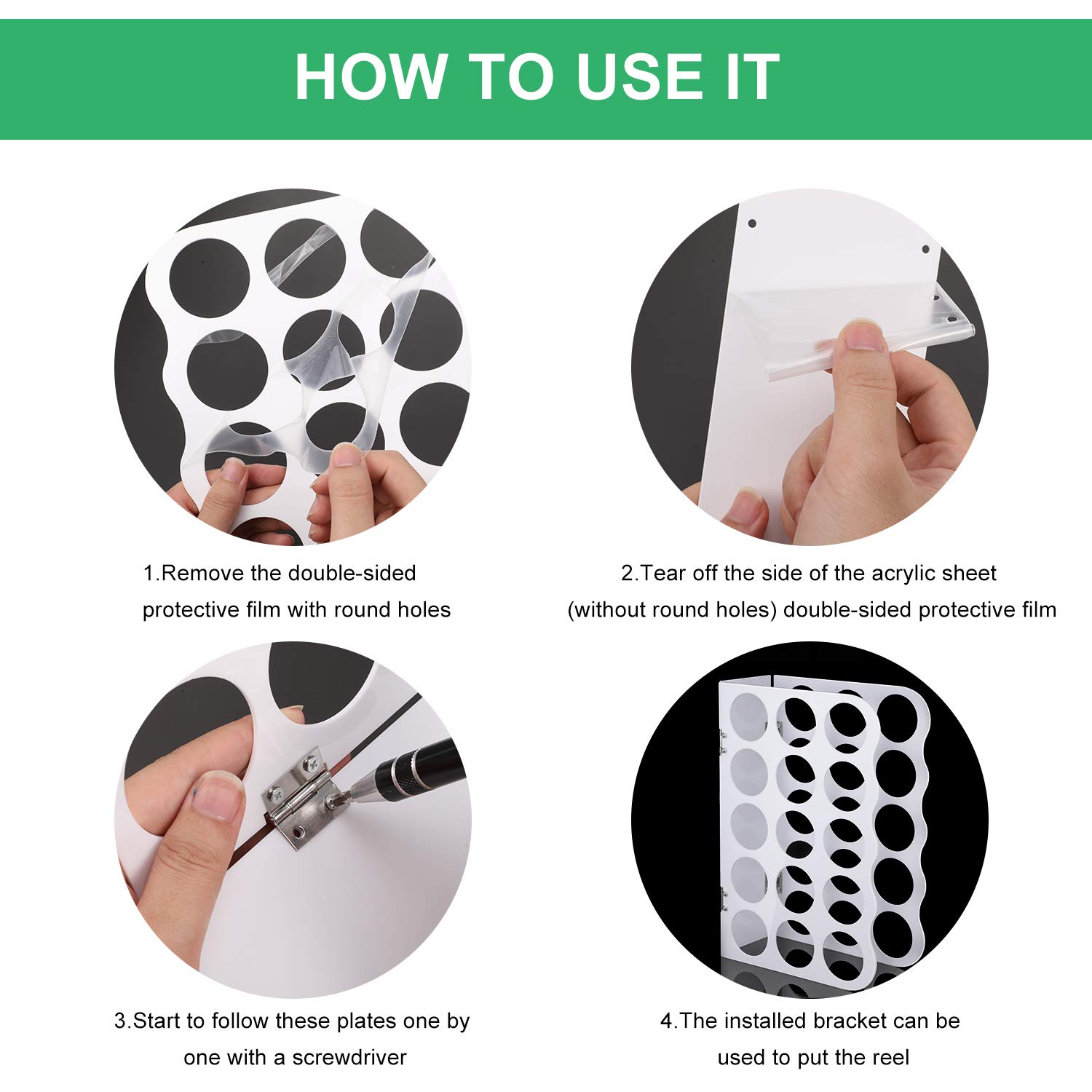 HOW TO USE IT

1.Remove the double-sided protective film with round holes

2.Tear off the side of the acrylic sheet (without round holes) double-sided protective film

3.Start to follow these plates one by one with a screwdriver

4.The installed bracket can be used to put the reel