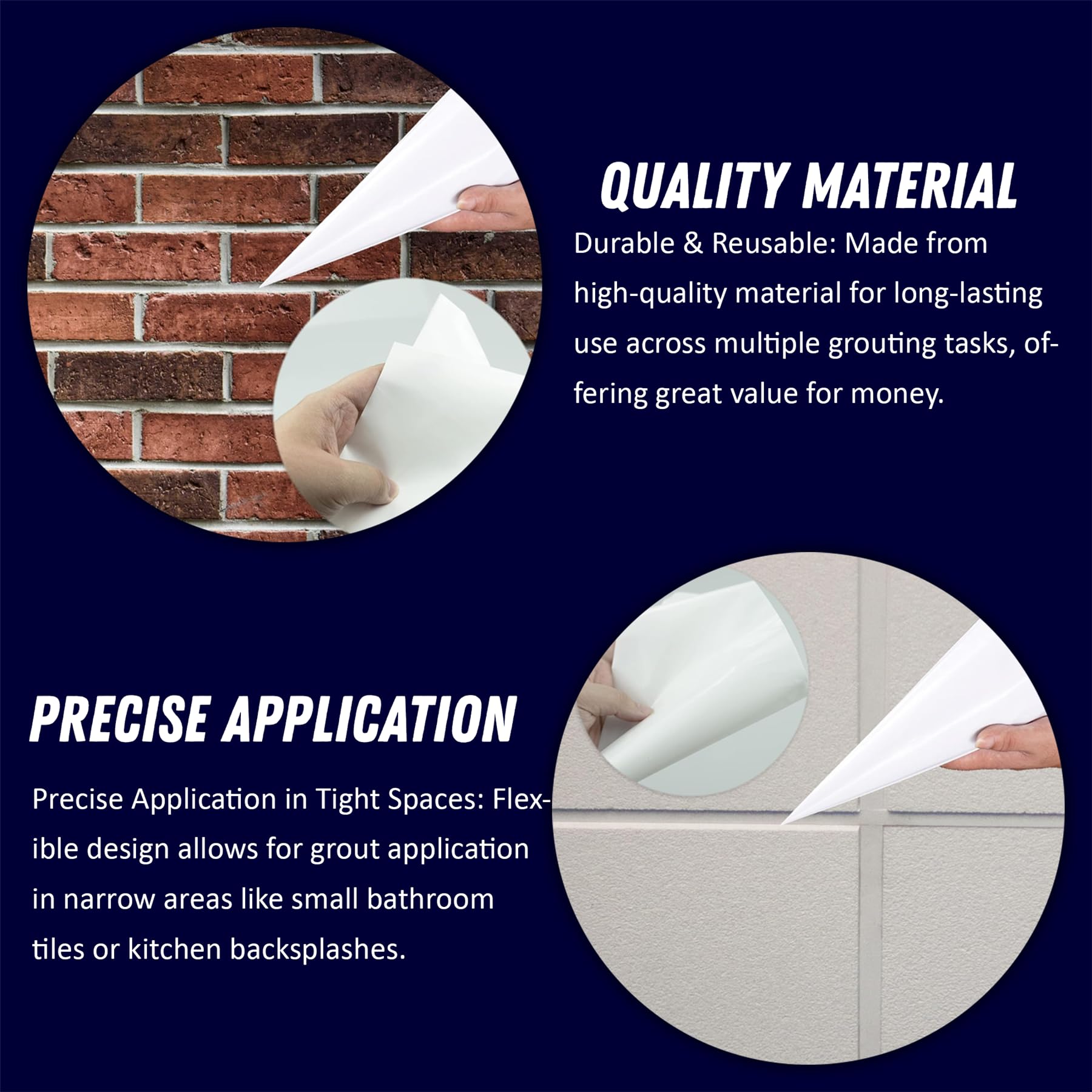 QUALITY MATERIAL

Durable & Reusable: Made from high-quality material for long-lasting use across multiple grouting tasks, offering great value for money.

PRECISE APPLICATION

Precise Application in Tight Spaces: Flexible design allows for grout application in narrow areas like small bathroom tiles or kitchen backsplashes.