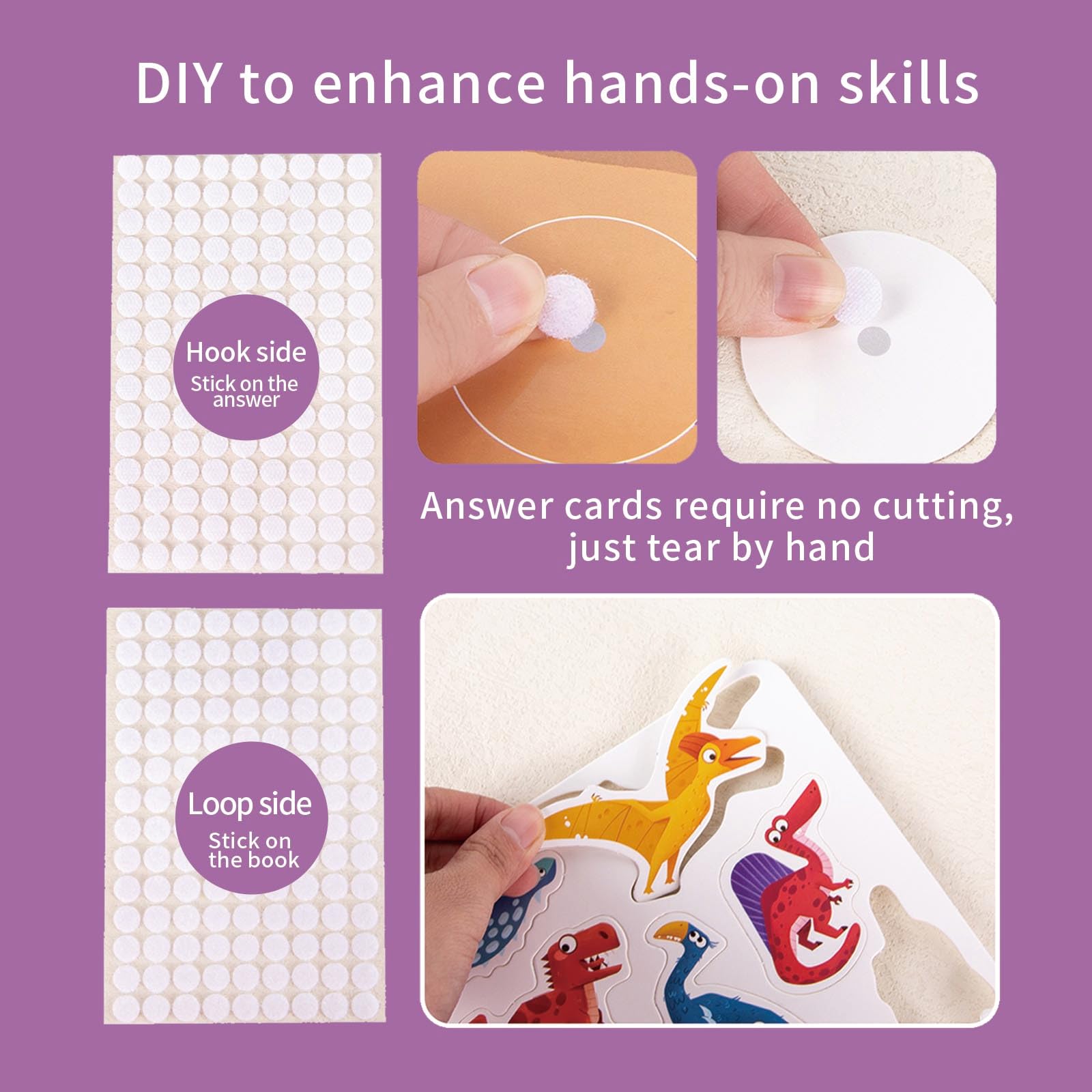 DIY to enhance hands-on skills

Hook side
Stick on the answer

Answer cards require no cutting, just tear by hand

Loop side
Stick on the book