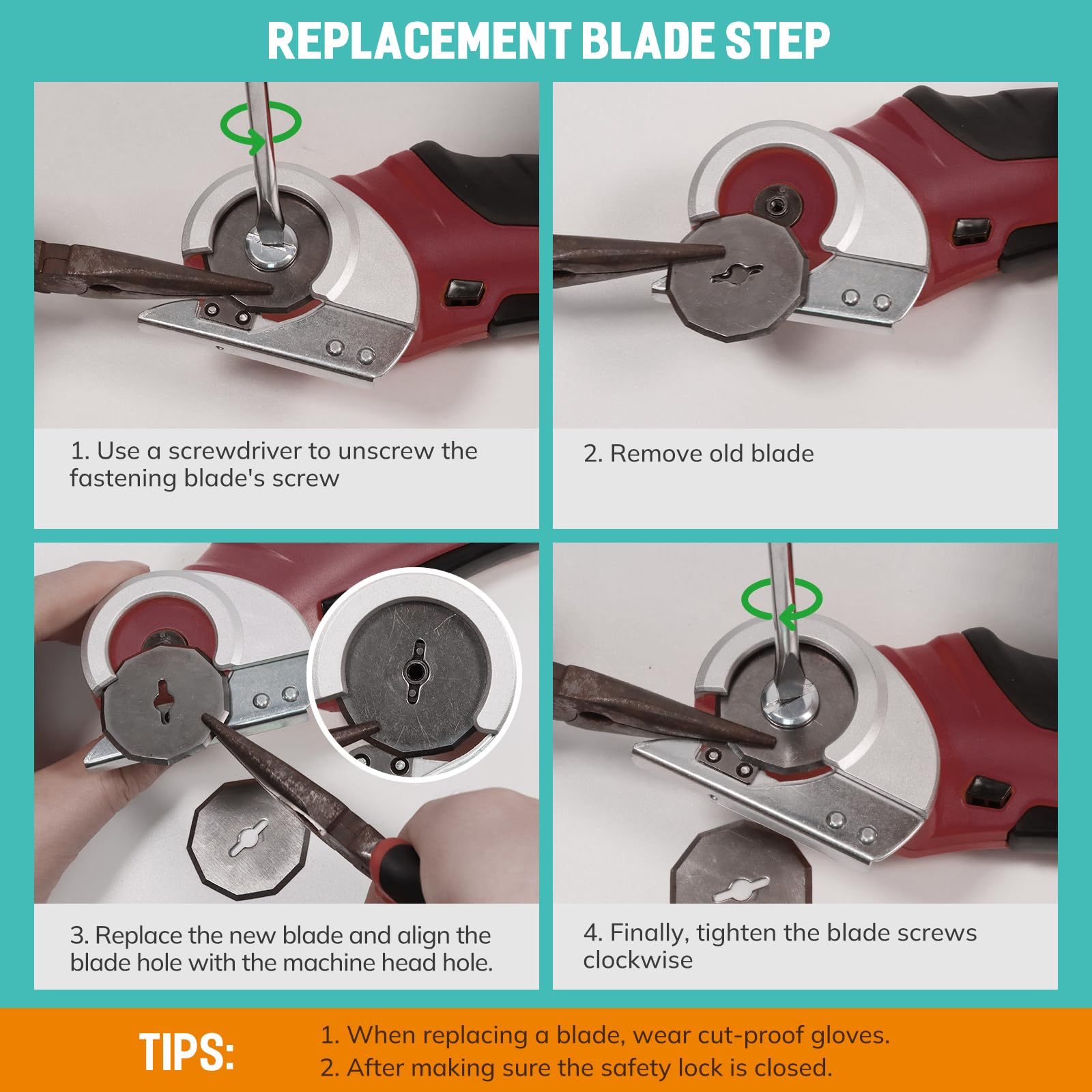 REPLACEMENT BLADE STEP

1. Use a screwdriver to unscrew the fastening blade's screw

2. Remove old blade

3. Replace the new blade and align the blade hole with the machine head hole.

4. Finally, tighten the blade screws clockwise

TIPS:

1. When replacing a blade, wear cut-proof gloves.
2. After making sure the safety lock is closed.