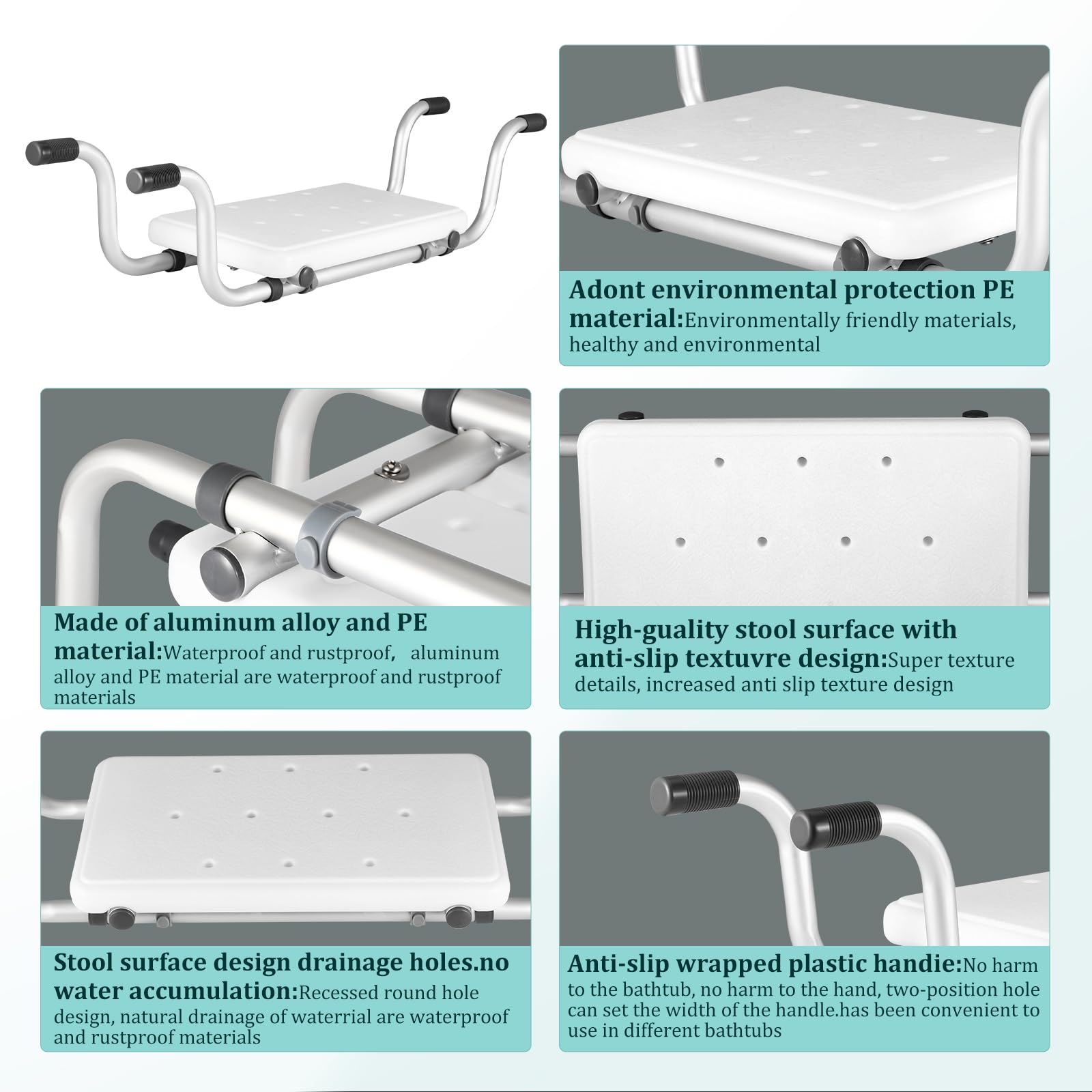 Adont environmental protection PE material:Environmentally friendly materials, healthy and environmental

Made of aluminum alloy and PE material:Waterproof and rustproof, aluminum alloy and PE material are waterproof and rustproof materials

High-guality stool surface with anti-slip textuvre design:Super texture details, increased anti slip texture design

Stool surface design drainage holes.no water accumulation:Recessed round hole design, natural drainage of waterrial are waterproof and rustproof materials

Anti-slip wrapped plastic handie:No harm to the bathtub, no harm to the hand, two-position hole can set the width of the handle.has been convenient to use in different bathtubs