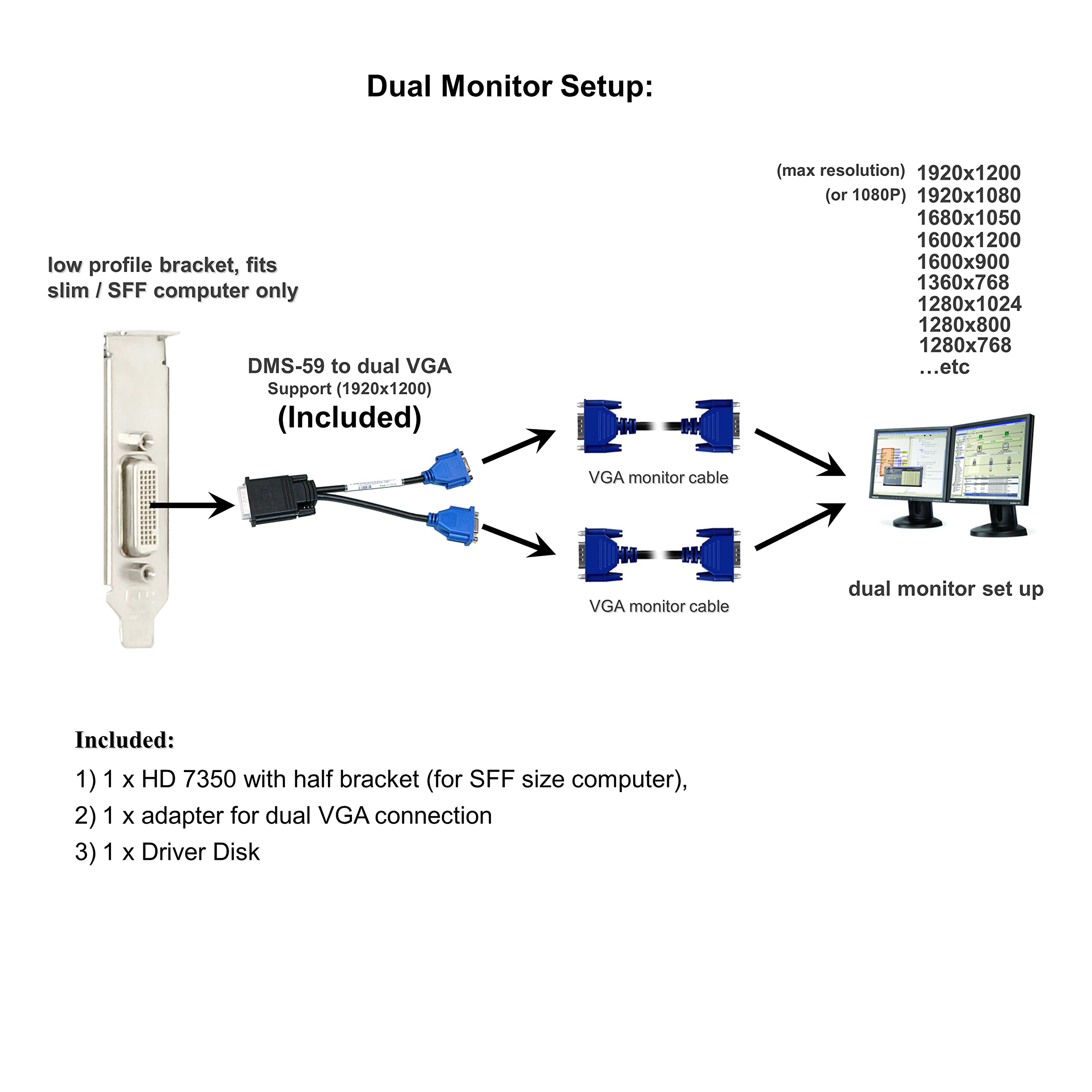 Dual Monitor Setup:

(max resolution) 1920x1200
(or 1080P) 1920x1080
1680x1050
1600x1200
1600x900
1360x768
1280x1024
1280x800
1280x768
...etc

low profile bracket, fits slim / SFF computer only

DMS-59 to dual VGA
Support (1920x1200)
(Included)

VGA monitor cable

VGA monitor cable

dual monitor set up

Included:
1) 1 x HD 7350 with half bracket (for SFF size computer),
2) 1 x adapter for dual VGA connection
3) 1 x Driver Disk