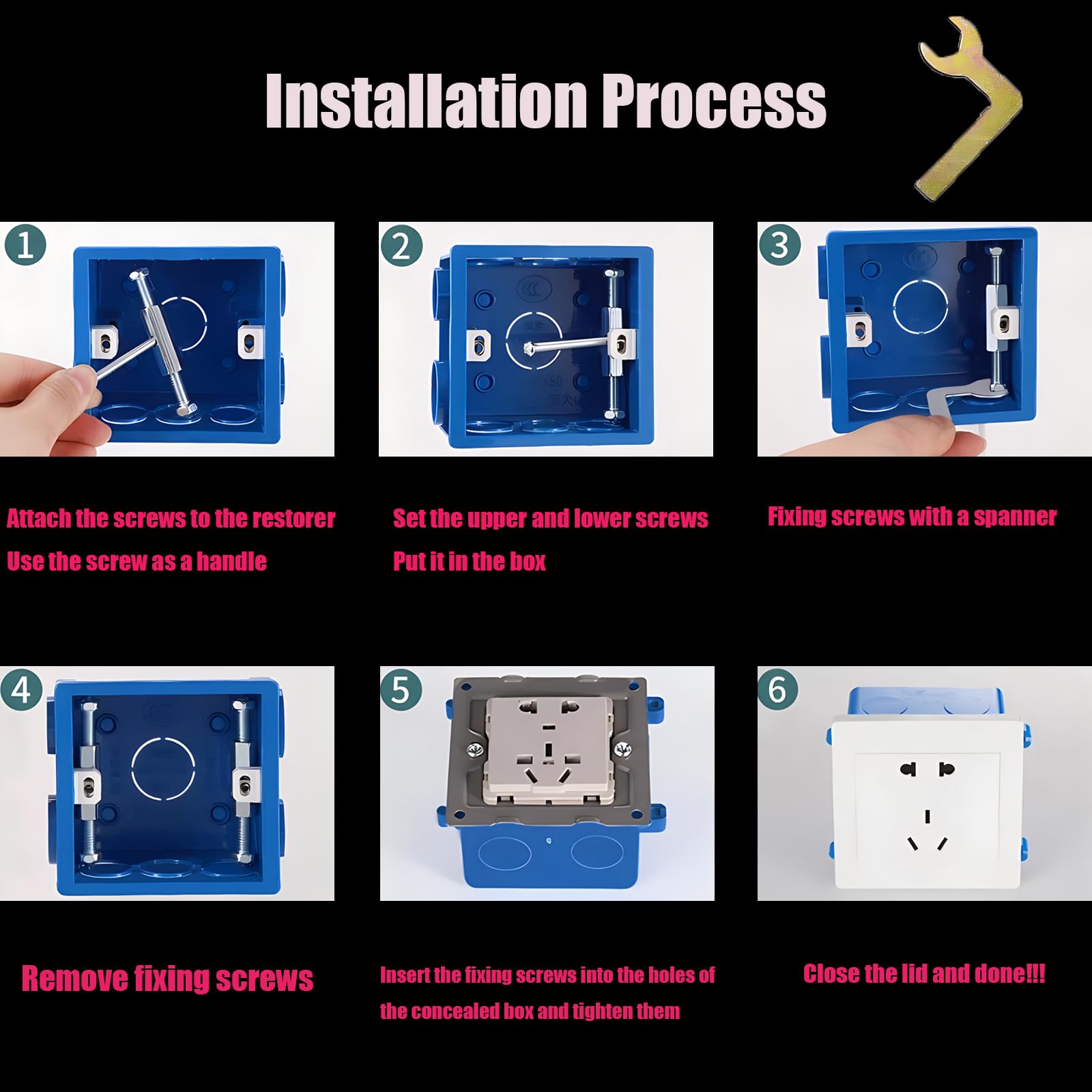 Installation Process

1

Attach the screws to the restorer

Use the screw as a handle

2

Set the upper and lower screws

Put it in the box

3

Fixing screws with a spanner

4

Remove fixing screws

5

Insert the fixing screws into the holes of the concealed box and tighten them

6

Close the lid and done!!!