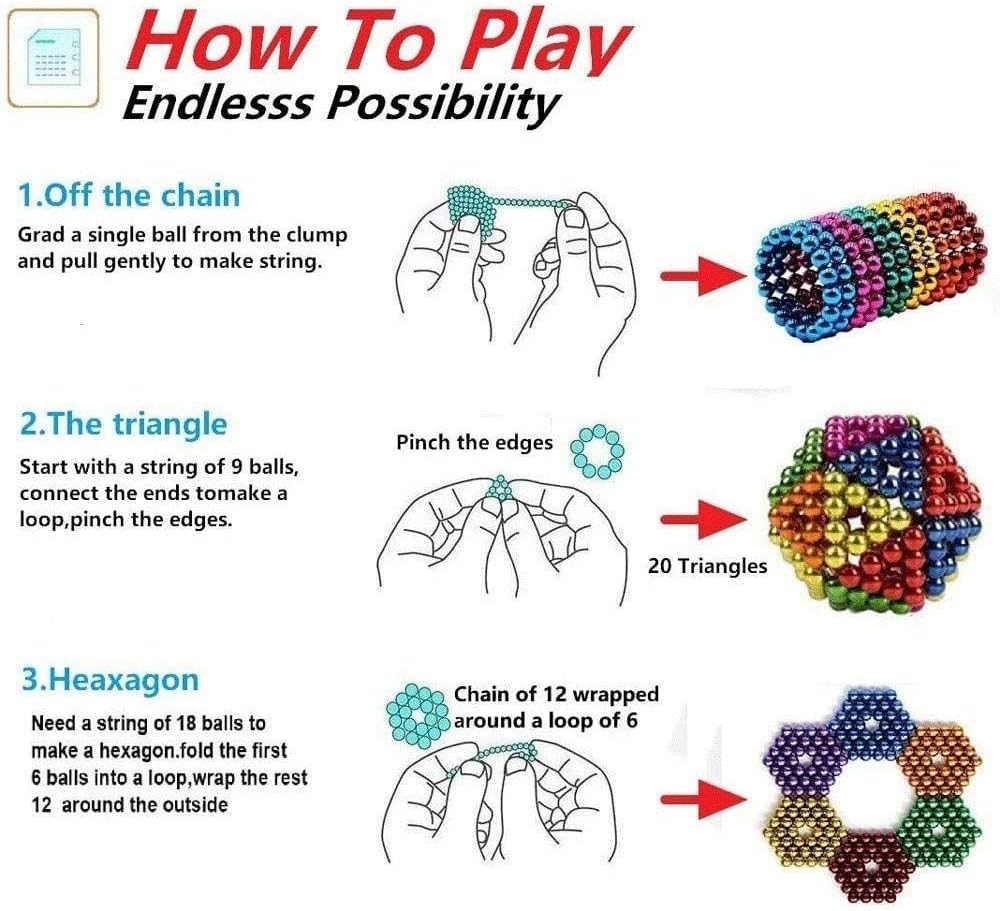 How To Play
Endlesss Possibility

1.Off the chain
Grad a single ball from the clump and pull gently to make string.

2.The triangle
Start with a string of 9 balls, connect the ends tomake a loop,pinch the edges.

Pinch the edges

20 Triangles

3.Heaxagon
Need a string of 18 balls to make a hexagon.fold the first 6 balls into a loop,wrap the rest 12 around the outside

Chain of 12 wrapped around a loop of 6