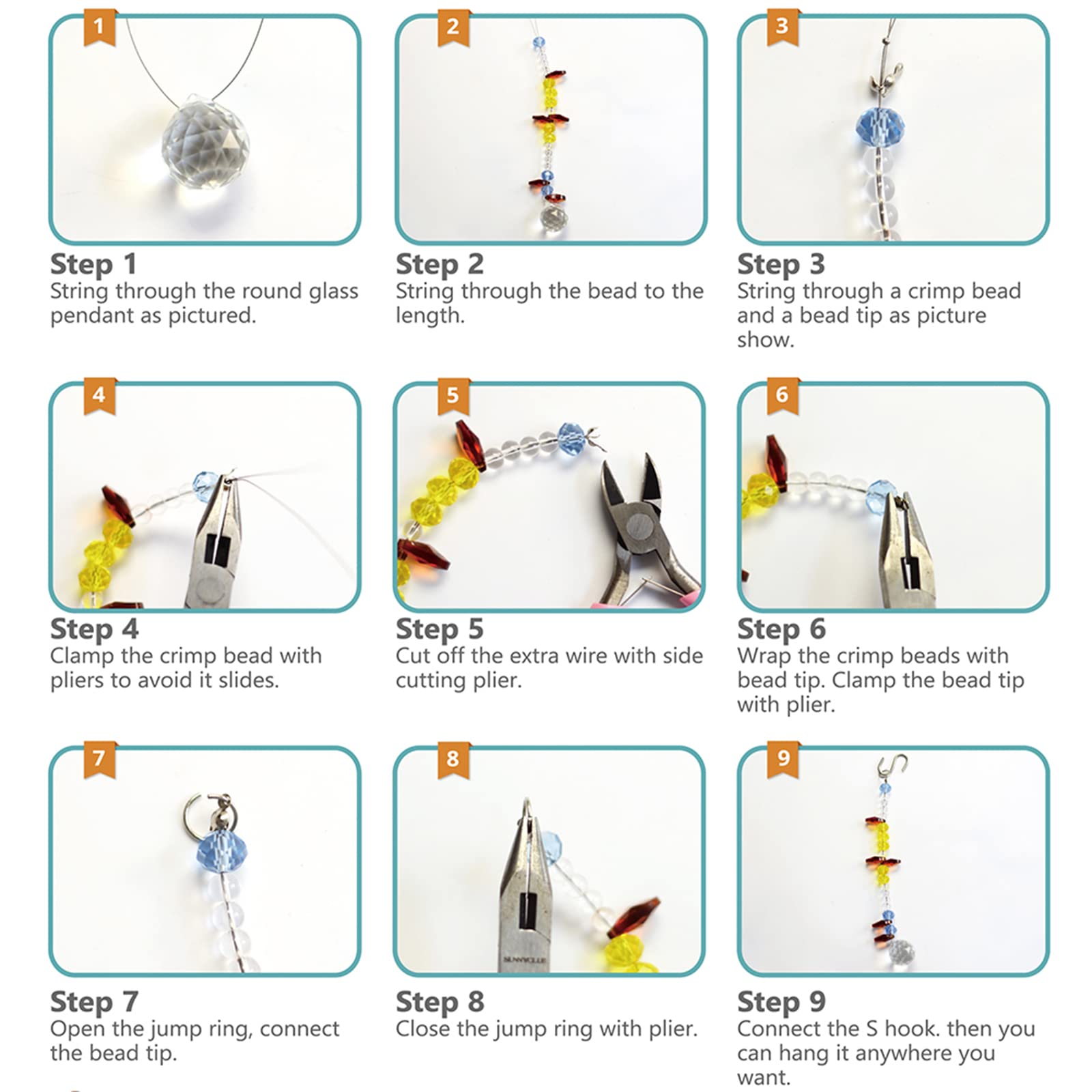 1

Step 1
String through the round glass pendant as pictured.

2

Step 2
String through the bead to the length.

3

Step 3
String through a crimp bead and a bead tip as picture show.

4

Step 4
Clamp the crimp bead with pliers to avoid it slides.

5

Step 5
Cut off the extra wire with side cutting plier.

6

Step 6
Wrap the crimp beads with bead tip. Clamp the bead tip with plier.

7

Step 7
Open the jump ring, connect the bead tip.

8

SUNNYCLUE

Step 8
Close the jump ring with plier.

9

Step 9
Connect the S hook. then you can hang it anywhere you want.