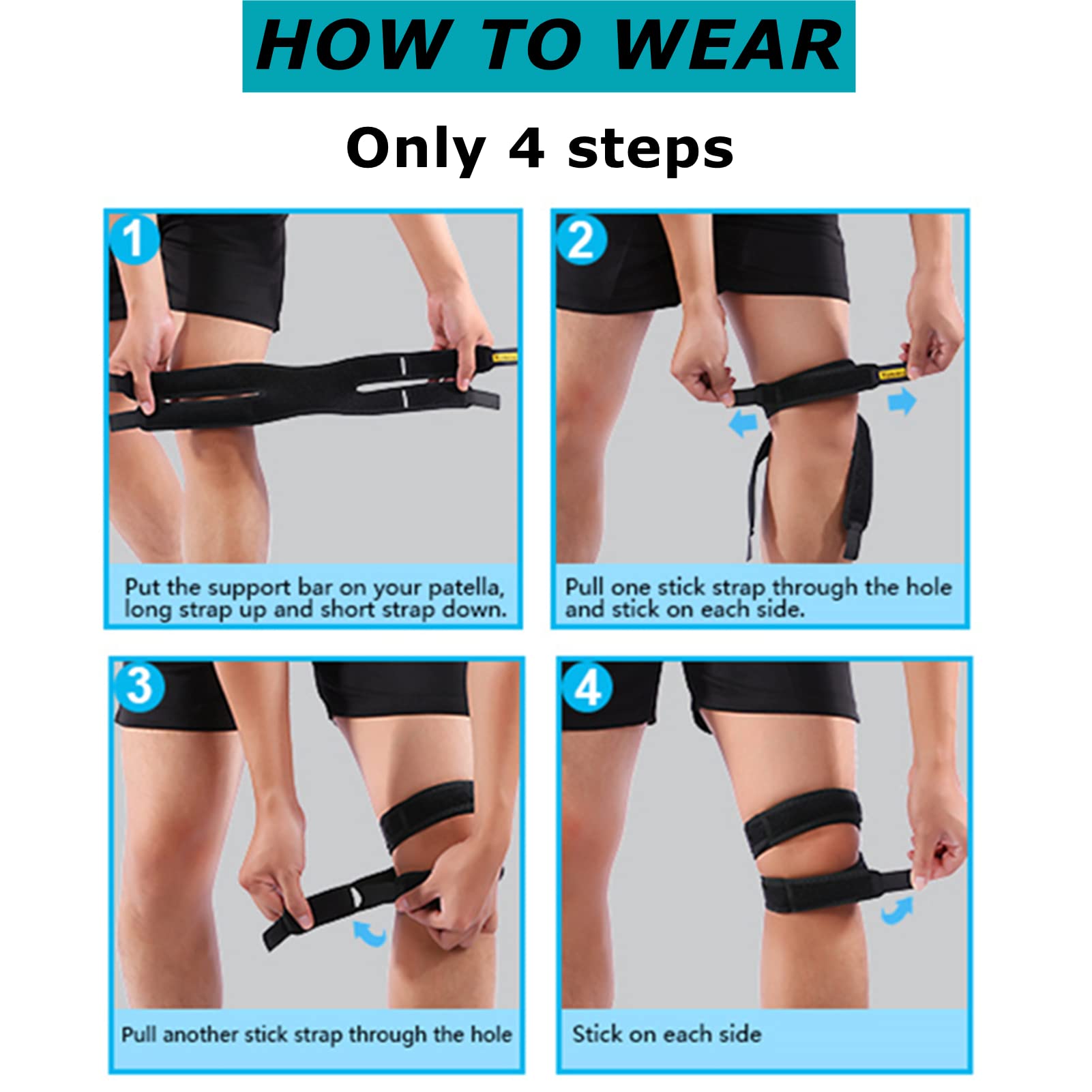 HOW TO WEAR

Only 4 steps

1

Put the support bar on your patella, long strap up and short strap down.

2

Pull one stick strap through the hole and stick on each side.

3

Pull another stick strap through the hole

4

Stick on each side