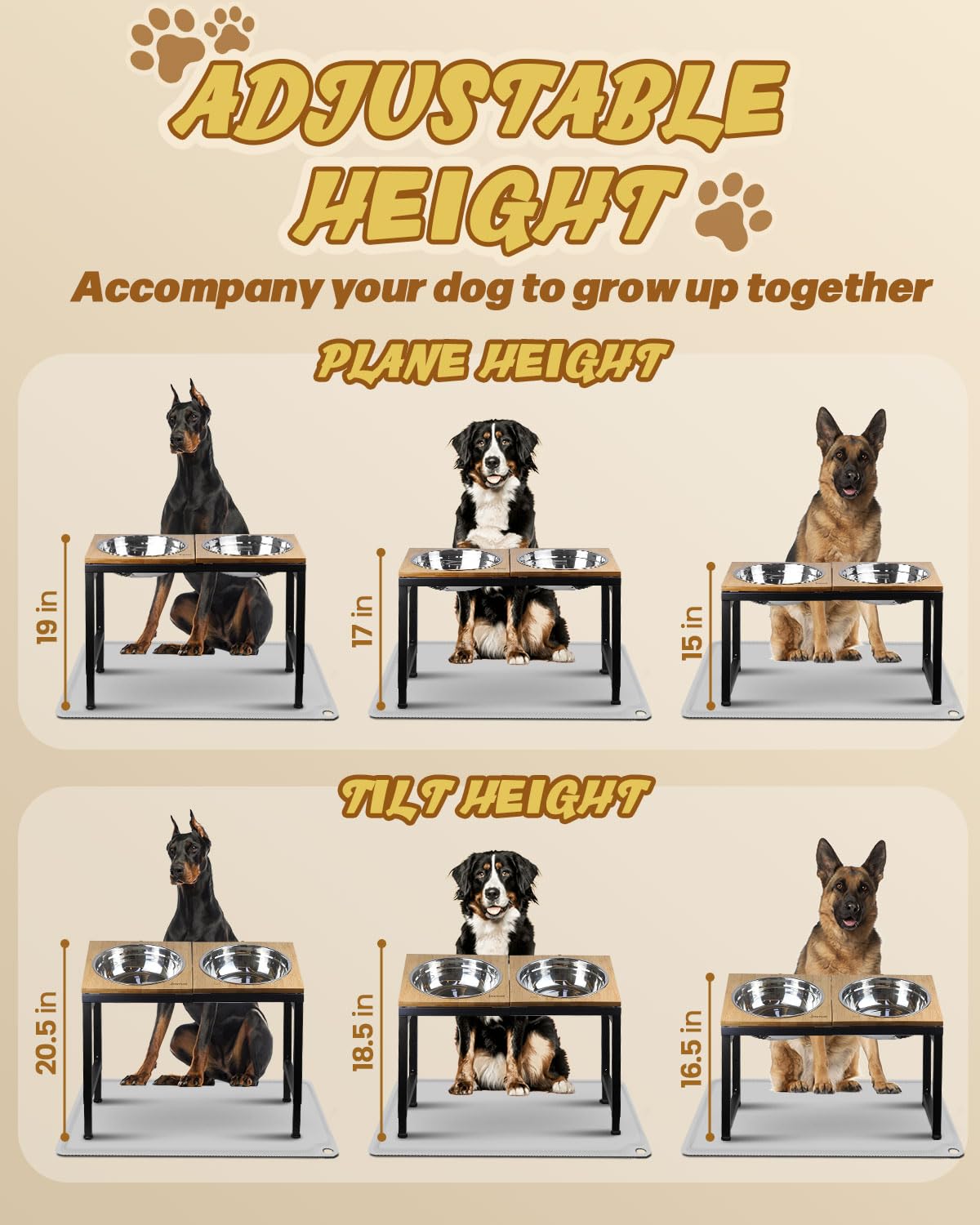 ADJUSTABLE HEIGHT

Accompany your dog to grow up together

PLANE HEIGHT

19 in

17 in

15 in

TILT HEIGHT

20.5 in

18.5 in

16.5 in