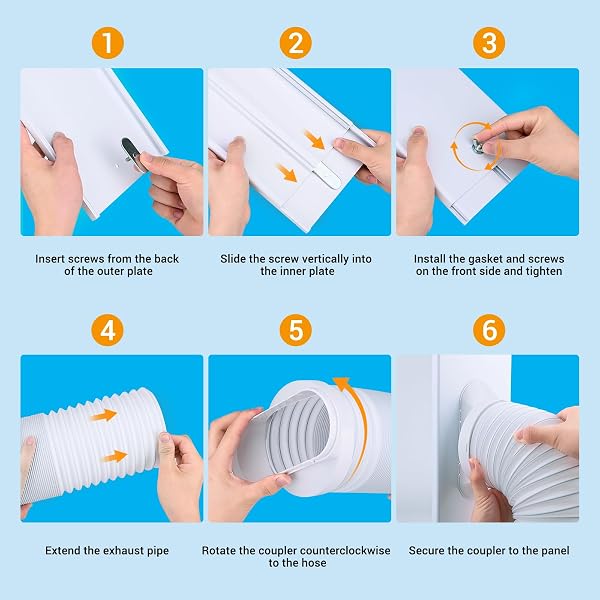 1

Insert screws from the back of the outer plate

2

Slide the screw vertically into the inner plate

3

Install the gasket and screws on the front side and tighten

4

Extend the exhaust pipe

5

Rotate the coupler counterclockwise to the hose

6

Secure the coupler to the panel