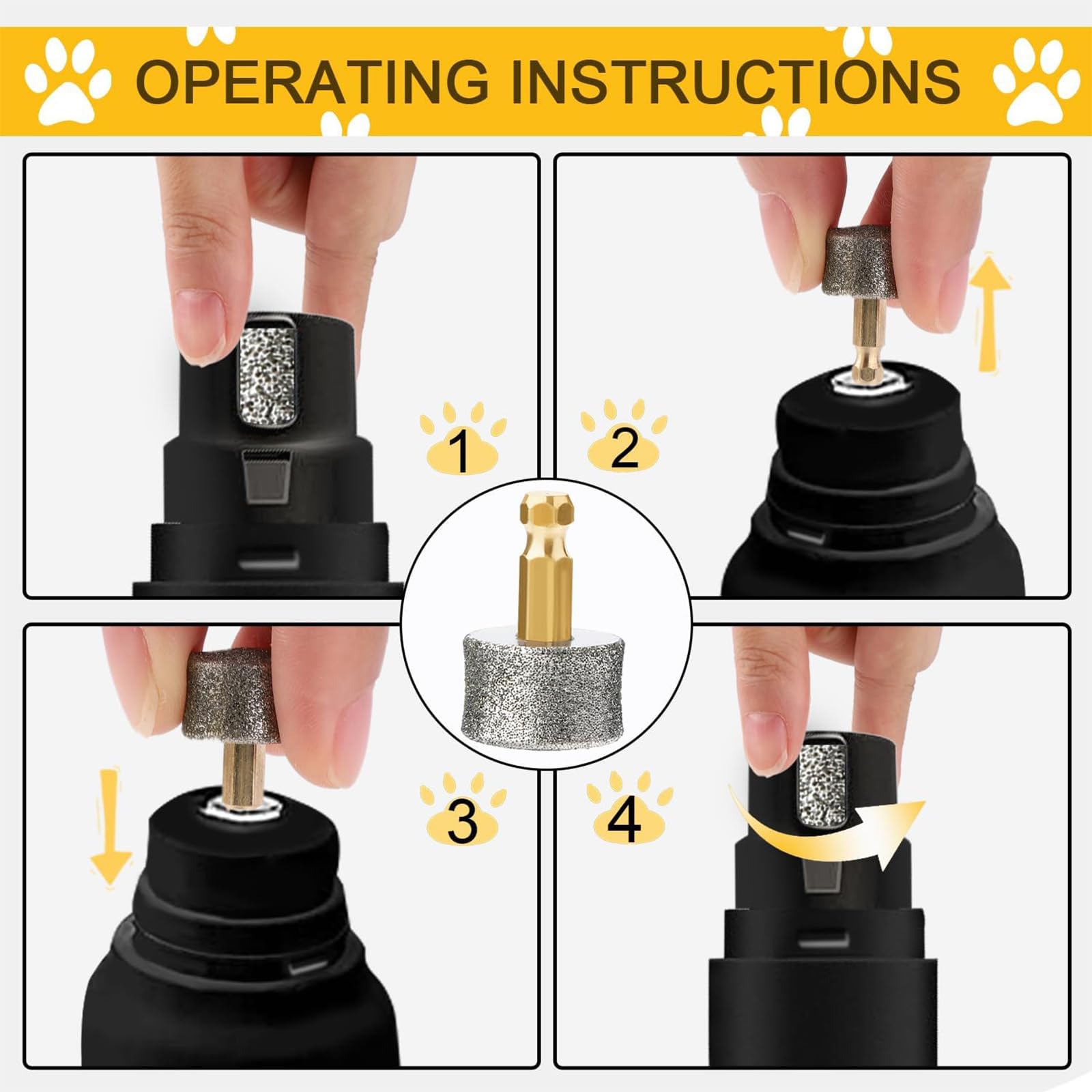 OPERATING INSTRUCTIONS

1

2

3

4