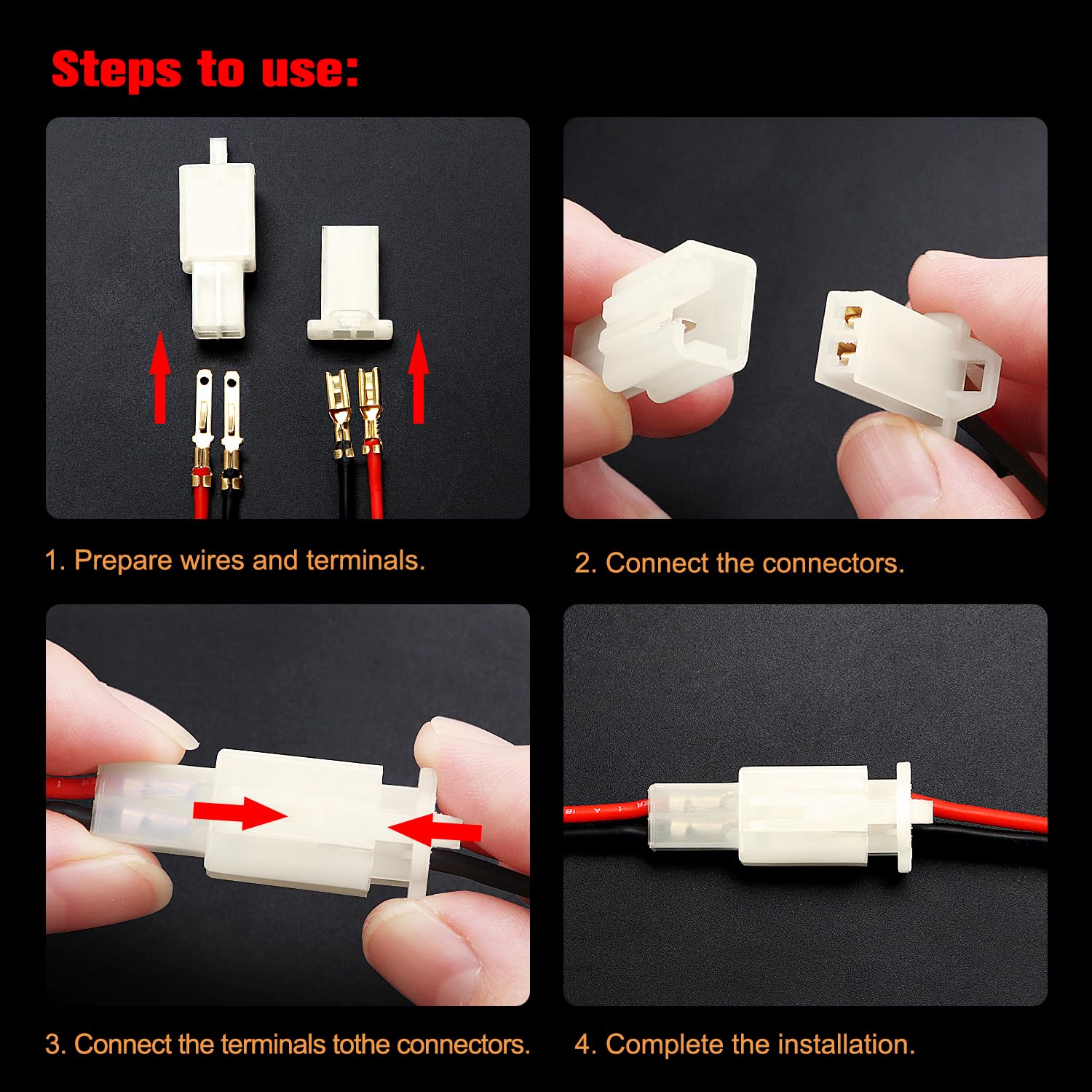 Steps to use:

1. Prepare wires and terminals.

2. Connect the connectors.

3. Connect the terminals tothe connectors.

4. Complete the installation.