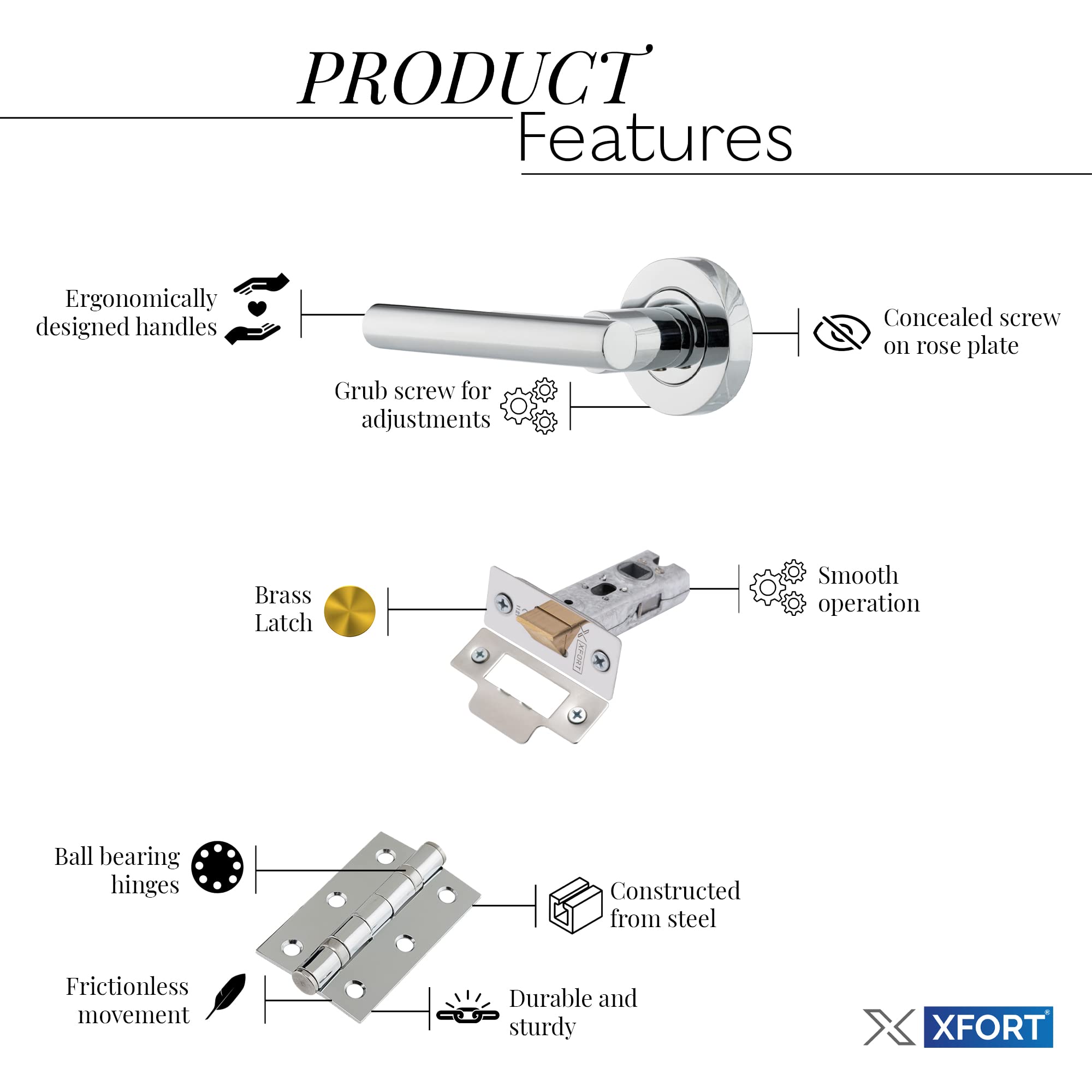 PRODUCT
Features

Ergonomically designed handles

Concealed screw on rose plate

Grub screw for adjustments

Brass Latch

XFORT

Smooth operation

Ball bearing hinges

Constructed from steel

Frictionless movement

Durable and sturdy

XFORT®