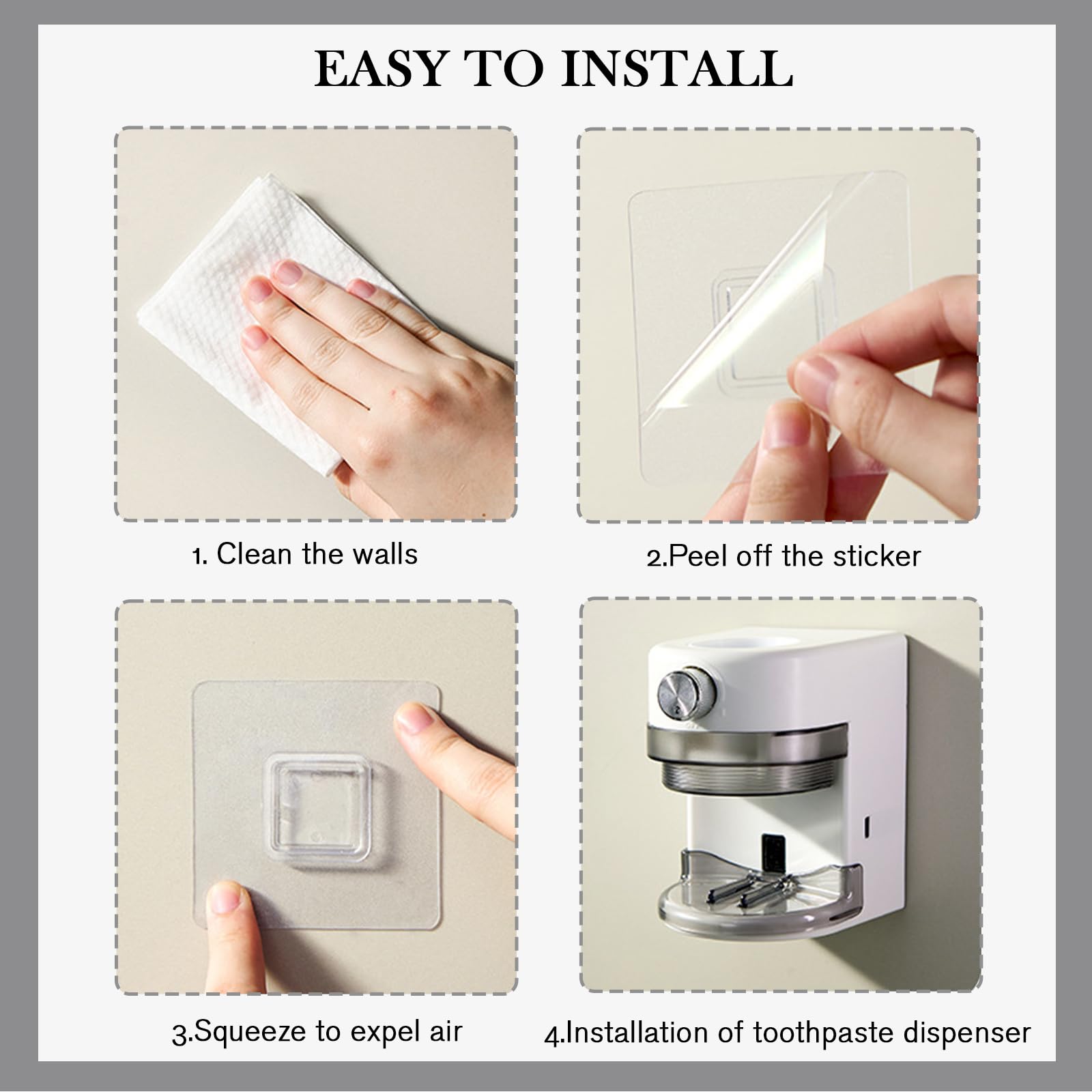 EASY TO INSTALL

1. Clean the walls

2.Peel off the sticker

3.Squeeze to expel air

4.Installation of toothpaste dispenser