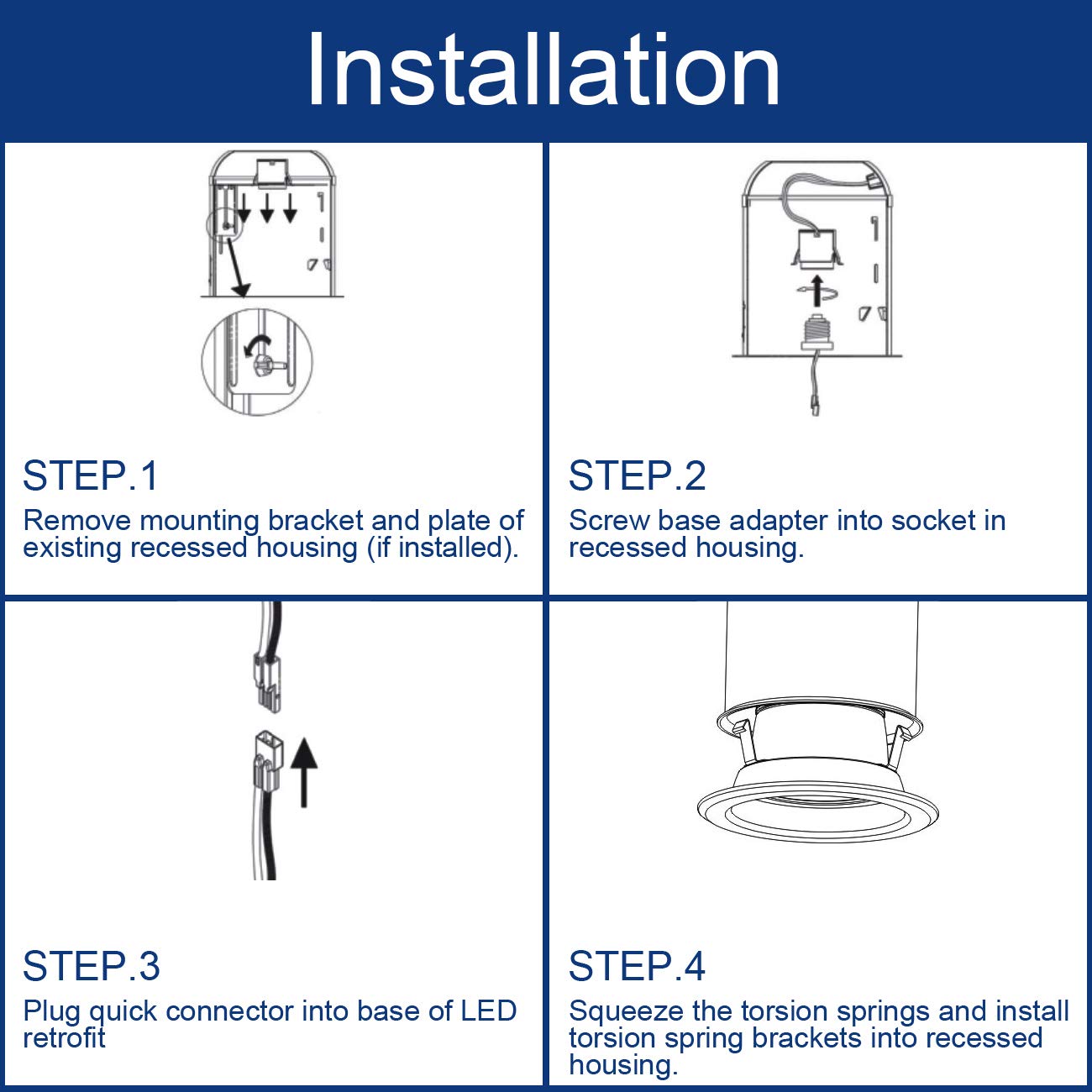 Installation

STEP.1
Remove mounting bracket and plate of existing recessed housing (if installed).

STEP.2
Screw base adapter into socket in recessed housing.

STEP.3
Plug quick connector into base of LED retrofit

STEP.4
Squeeze the torsion springs and install torsion spring brackets into recessed housing.