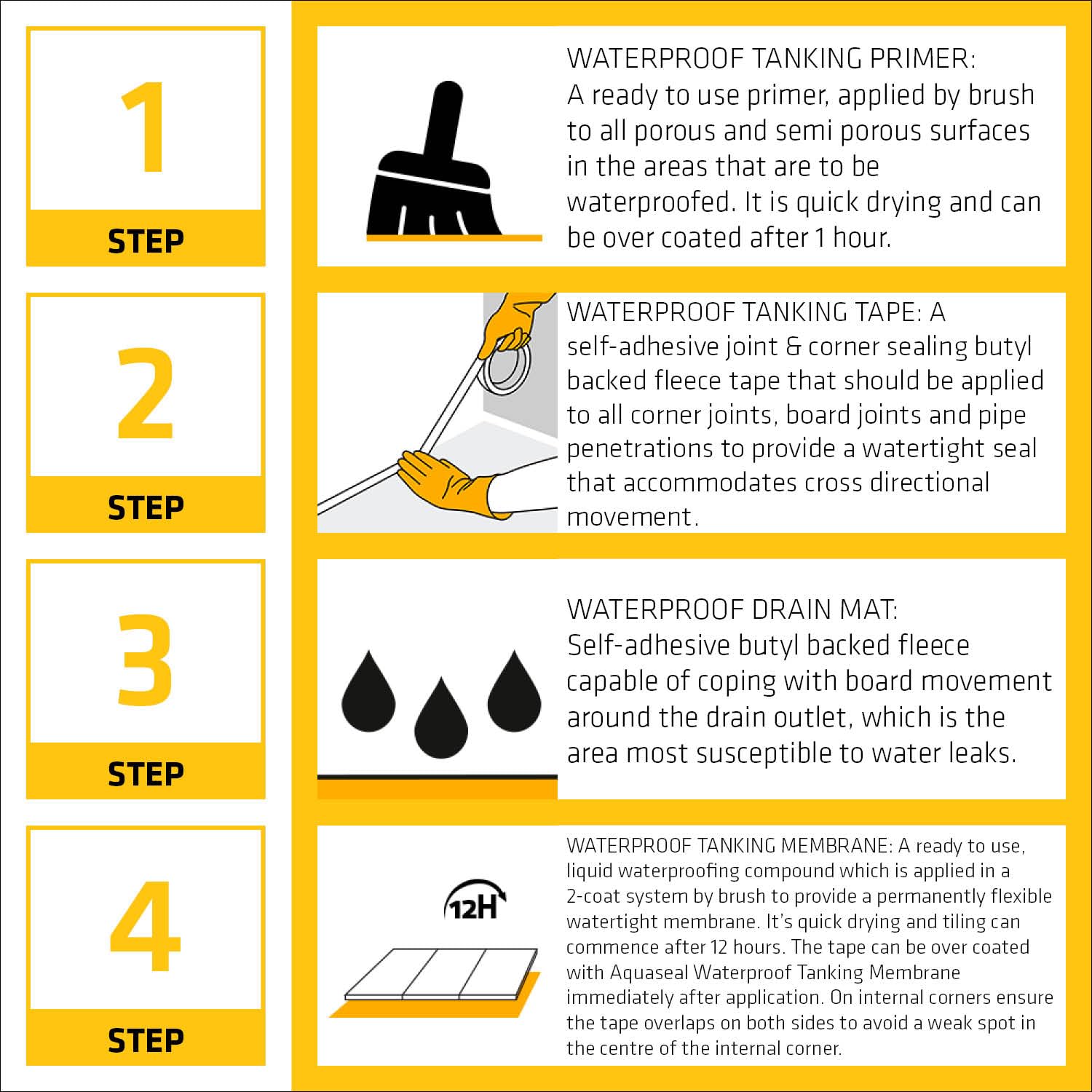 1
STEP

WATERPROOF TANKING PRIMER:
A ready to use primer, applied by brush to all porous and semi porous surfaces in the areas that are to be waterproofed. It is quick drying and can be over coated after 1 hour.

2
STEP

WATERPROOF TANKING TAPE: A self-adhesive joint & corner sealing butyl backed fleece tape that should be applied to all corner joints, board joints and pipe penetrations to provide a watertight seal that accommodates cross directional movement.

3
STEP

WATERPROOF DRAIN MAT:
Self-adhesive butyl backed fleece capable of coping with board movement around the drain outlet, which is the area most susceptible to water leaks.

4
STEP

12H

WATERPROOF TANKING MEMBRANE: A ready to use, liquid waterproofing compound which is applied in a 2-coat system by brush to provide a permanently flexible watertight membrane. It's quick drying and tiling can commence after 12 hours. The tape can be over coated with Aquaseal Waterproof Tanking Membrane immediately after application. On internal corners ensure the tape overlaps on both sides to avoid a weak spot in the centre of the internal corner.