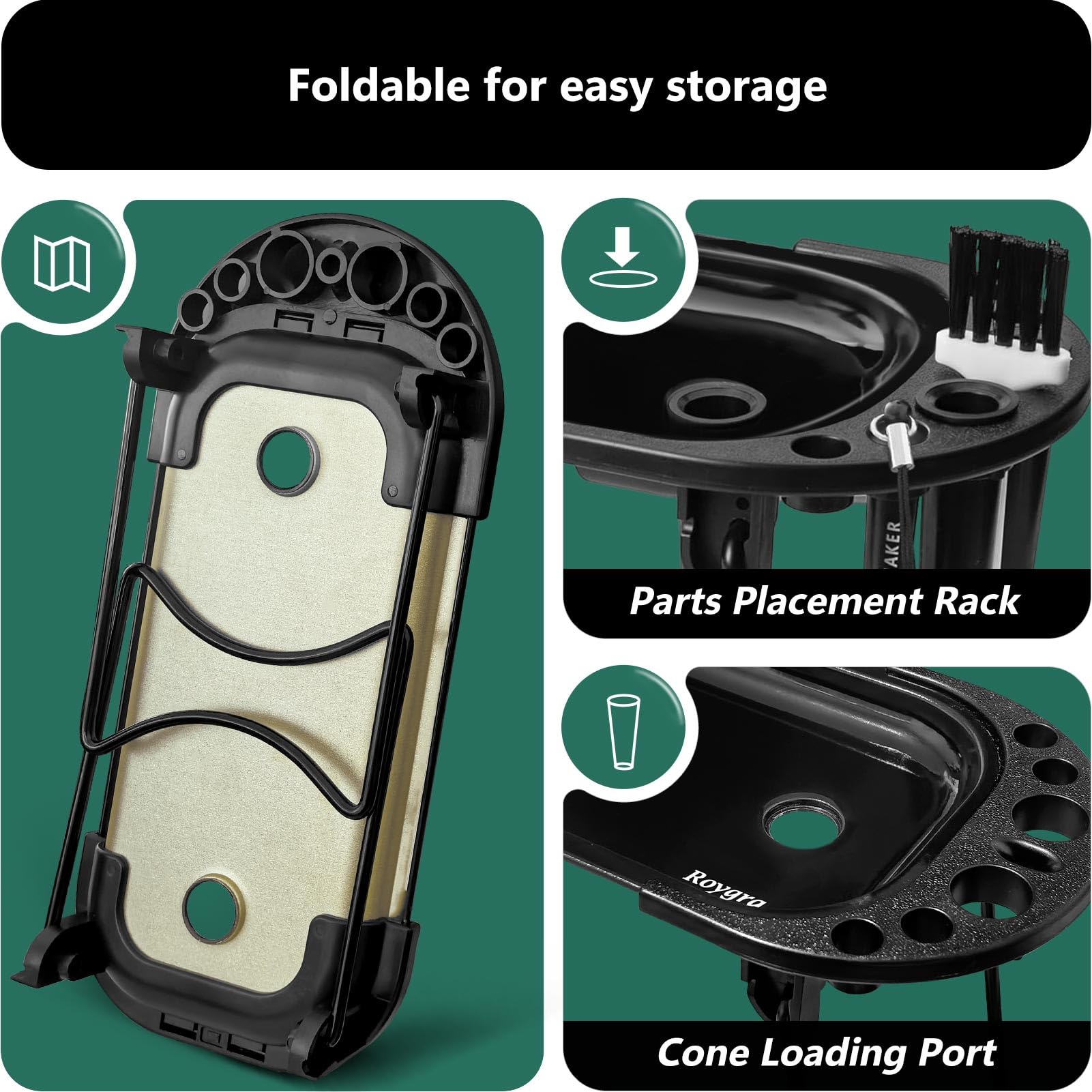 Foldable for easy storage

AKER

Parts Placement Rack

Roygra

Cone Loading Port