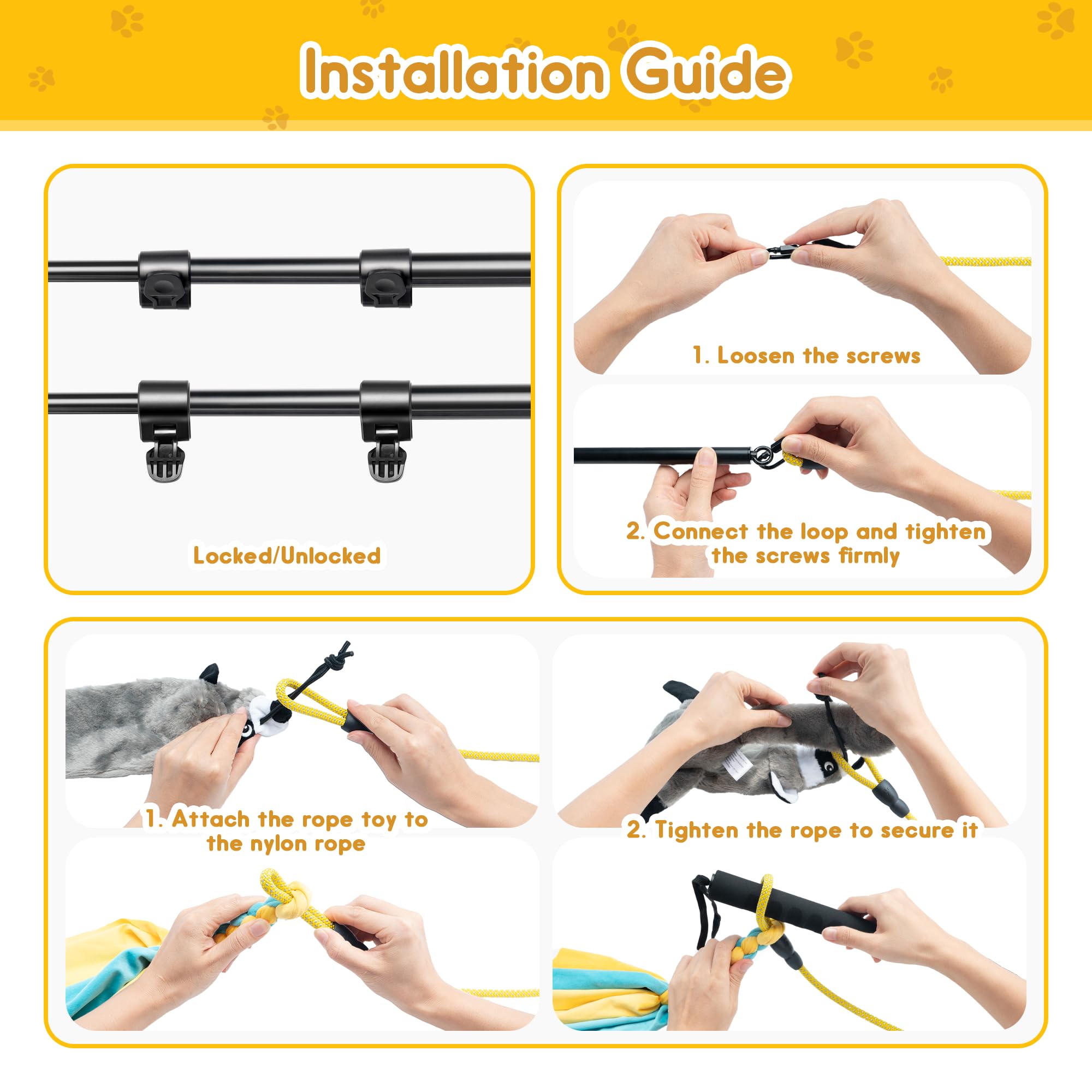 Installation Guide

Locked/Unlocked

1. Loosen the screws

2. Connect the loop and tighten the screws firmly

1. Attach the rope toy to the nylon rope

2. Tighten the rope to secure it