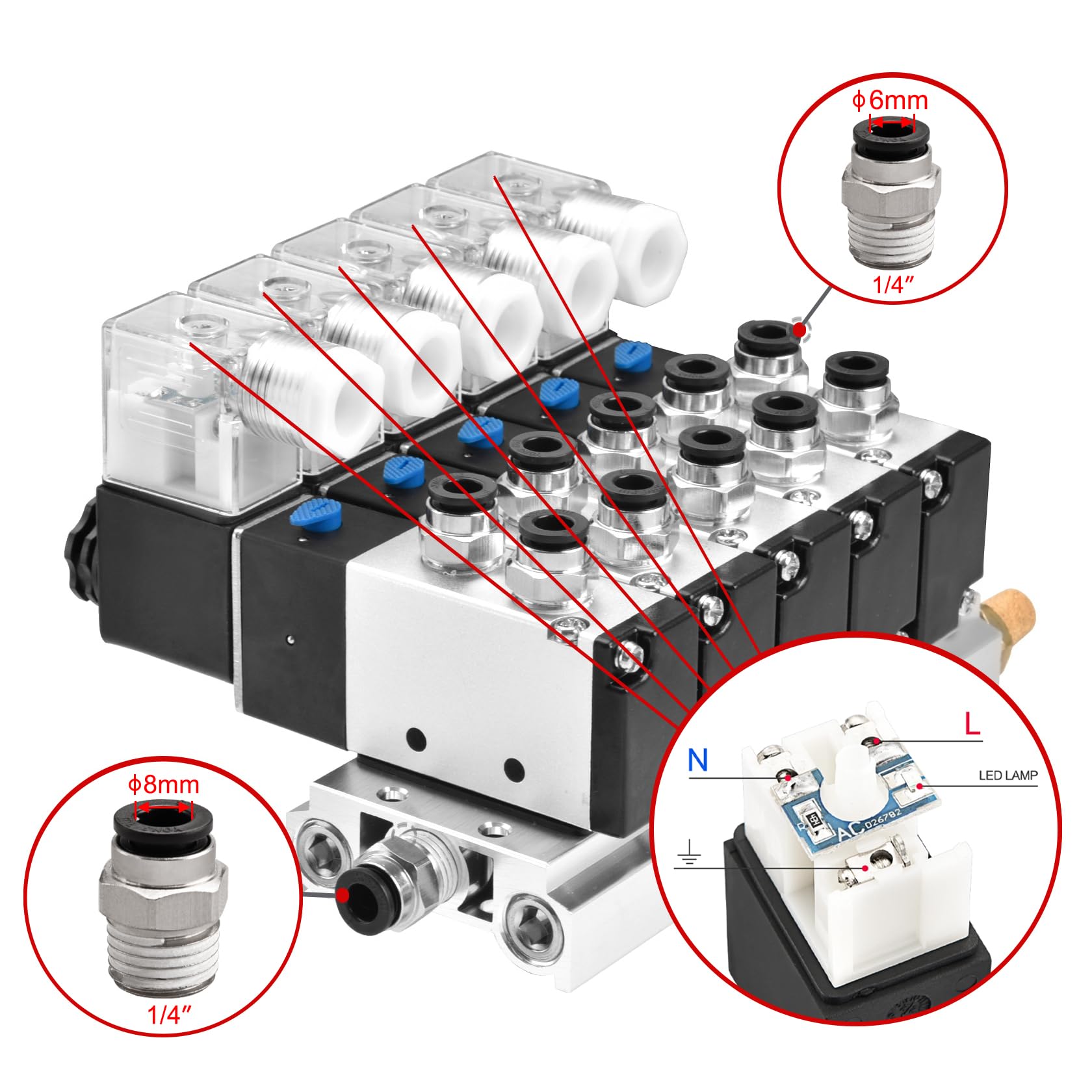 ϕ6mm

1/4″

L

N

LED LAMP

AC 026782

ϕ8mm

1/4″