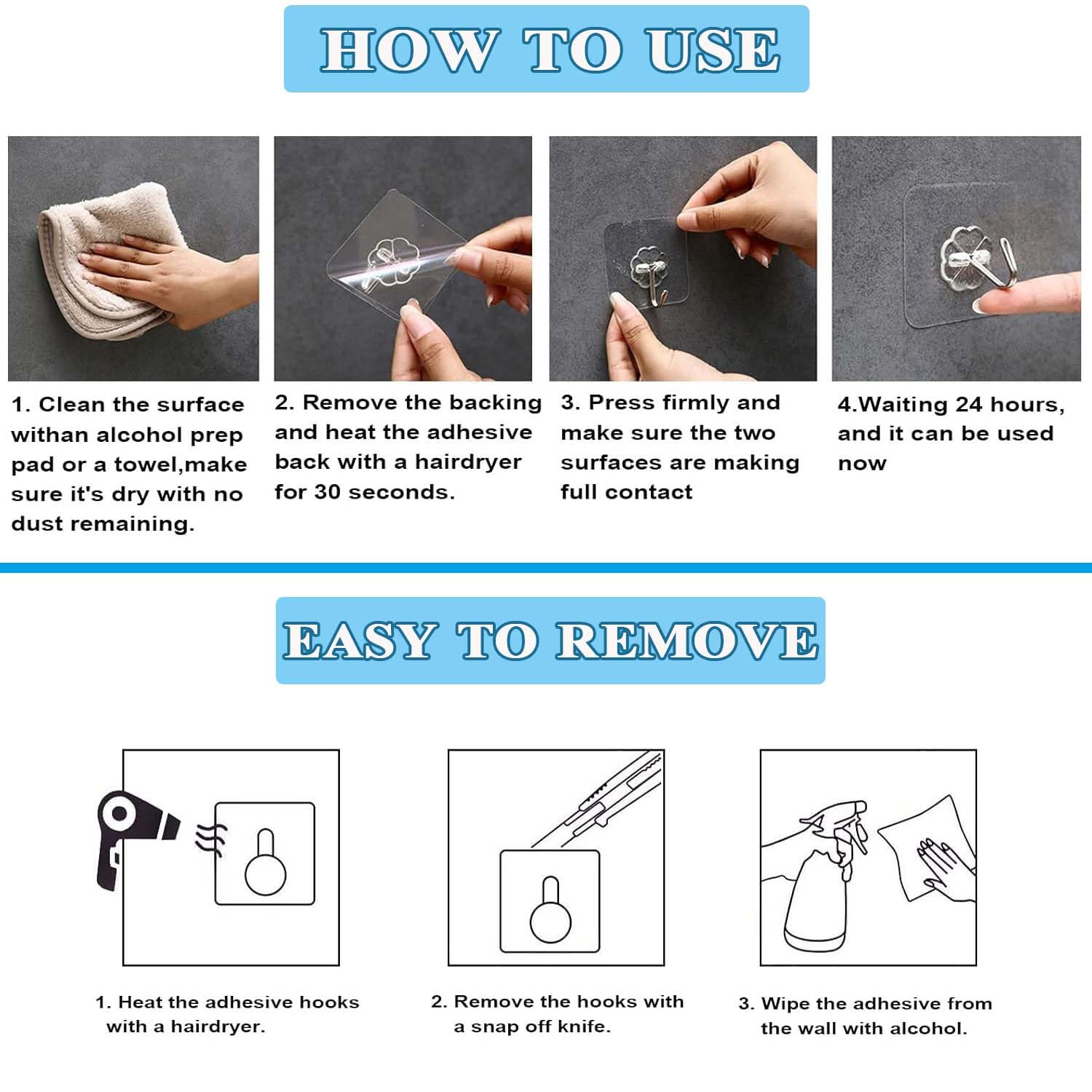 HOW TO USE

1. Clean the surface withan alcohol prep pad or a towel,make sure it's dry with no dust remaining.

2. Remove the backing and heat the adhesive back with a hairdryer for 30 seconds.

3. Press firmly and make sure the two surfaces are making full contact

4.Waiting 24 hours, and it can be used now

EASY TO REMOVE

1. Heat the adhesive hooks with a hairdryer.

2. Remove the hooks with a snap off knife.

3. Wipe the adhesive from the wall with alcohol.