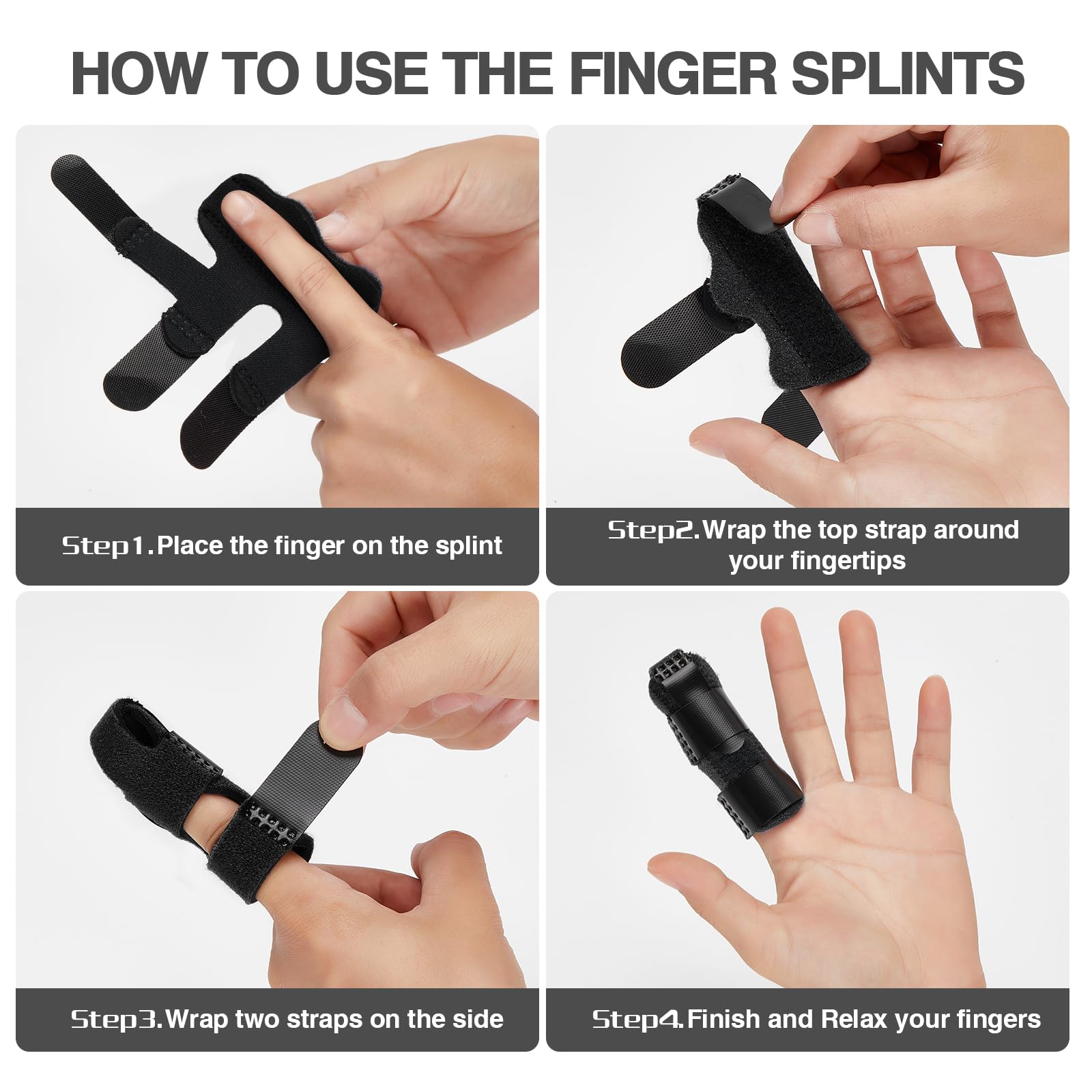 HOW TO USE THE FINGER SPLINTS

Step1.Place the finger on the splint

Step2.Wrap the top strap around your fingertips

Step3.Wrap two straps on the side

Step4.Finish and Relax your fingers