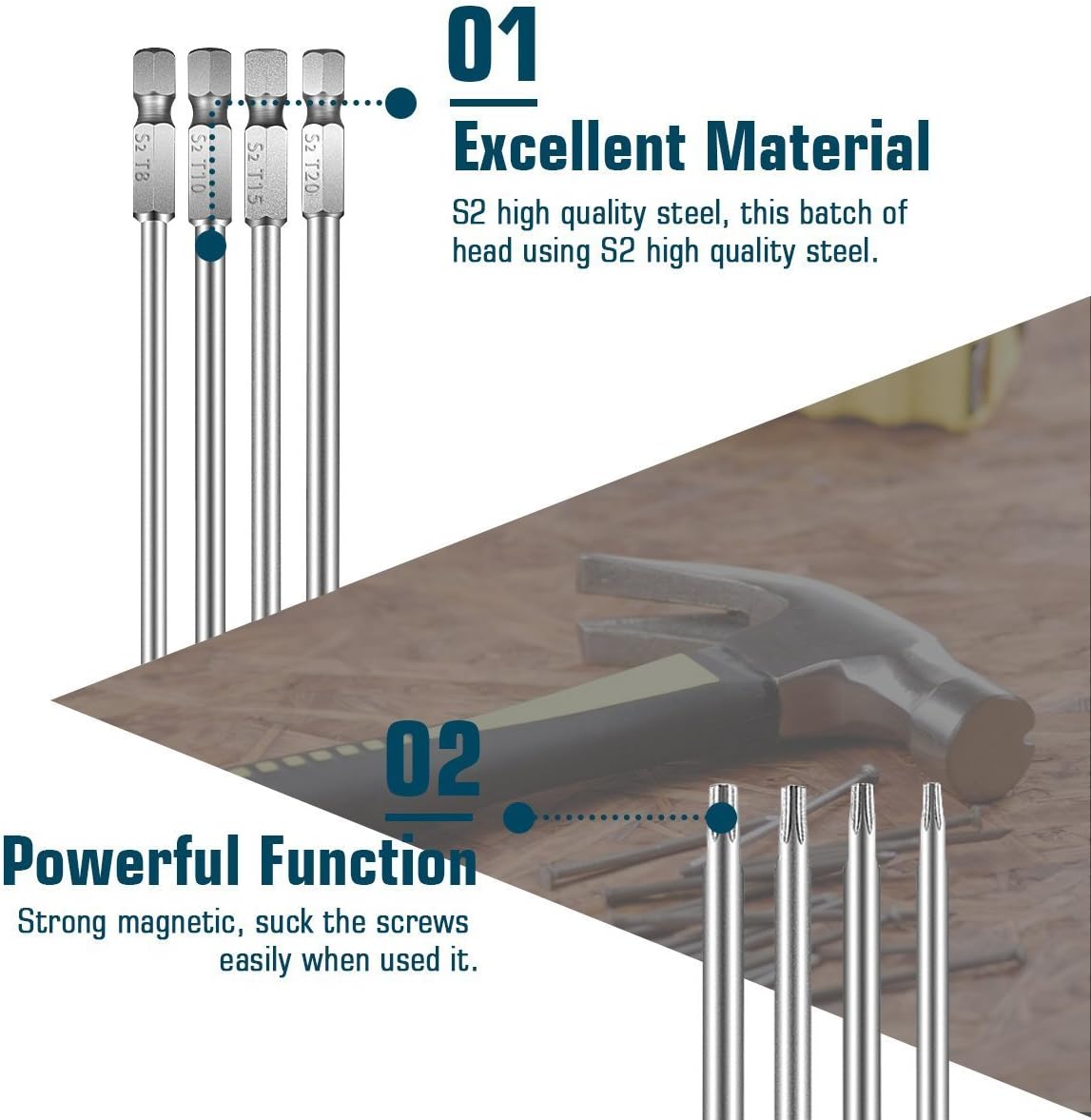 S2 T8
S2 T10
S2 T15
S2 T20

01

Excellent Material

S2 high quality steel, this batch of head using S2 high quality steel.

02

Powerful Function

Strong magnetic, suck the screws easily when used it.