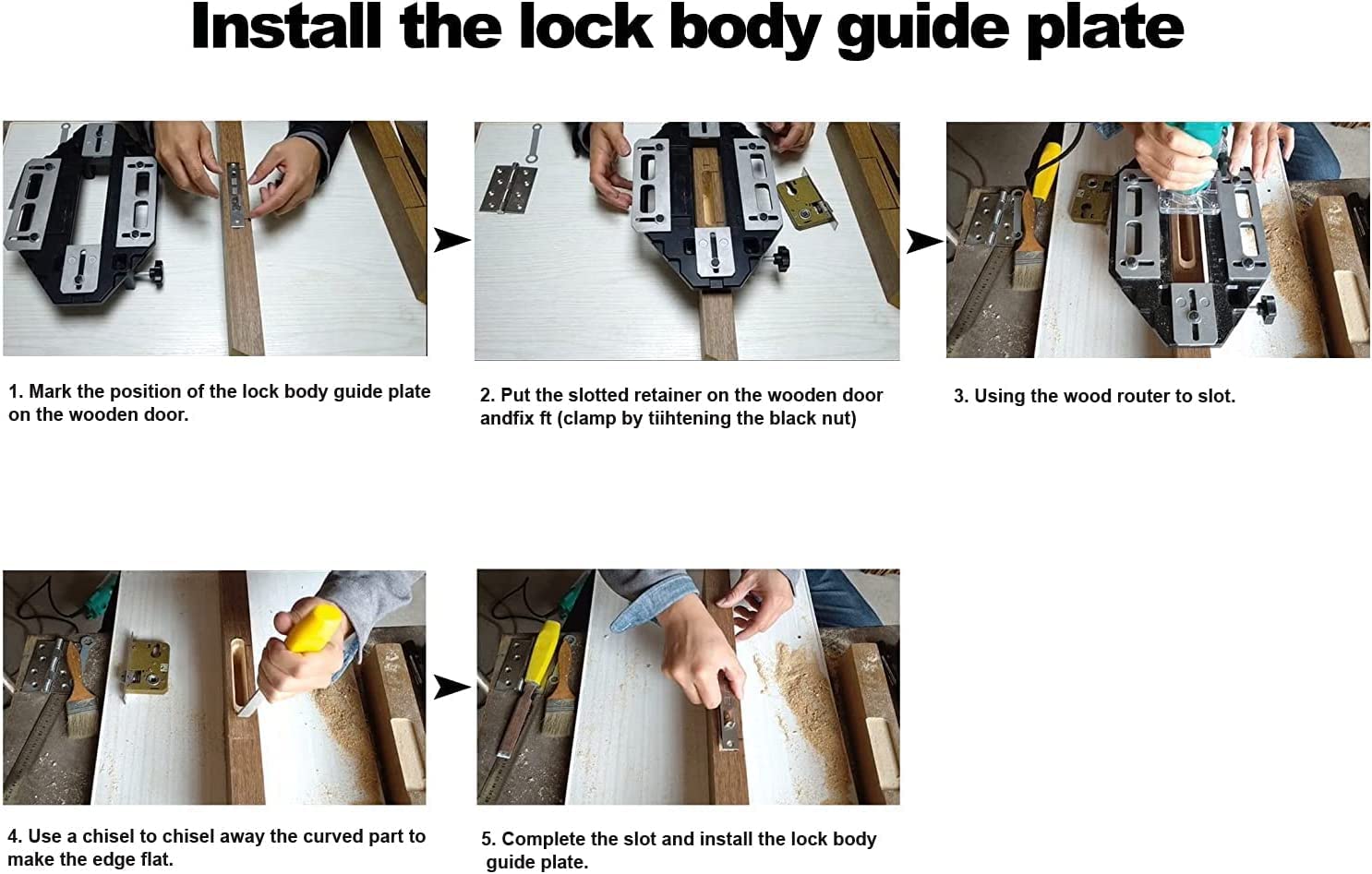 Install the lock body guide plate

1. Mark the position of the lock body guide plate on the wooden door.

2. Put the slotted retainer on the wooden door andfix ft (clamp by tiihtening the black nut)

3. Using the wood router to slot.

4. Use a chisel to chisel away the curved part to make the edge flat.

5. Complete the slot and install the lock body guide plate.