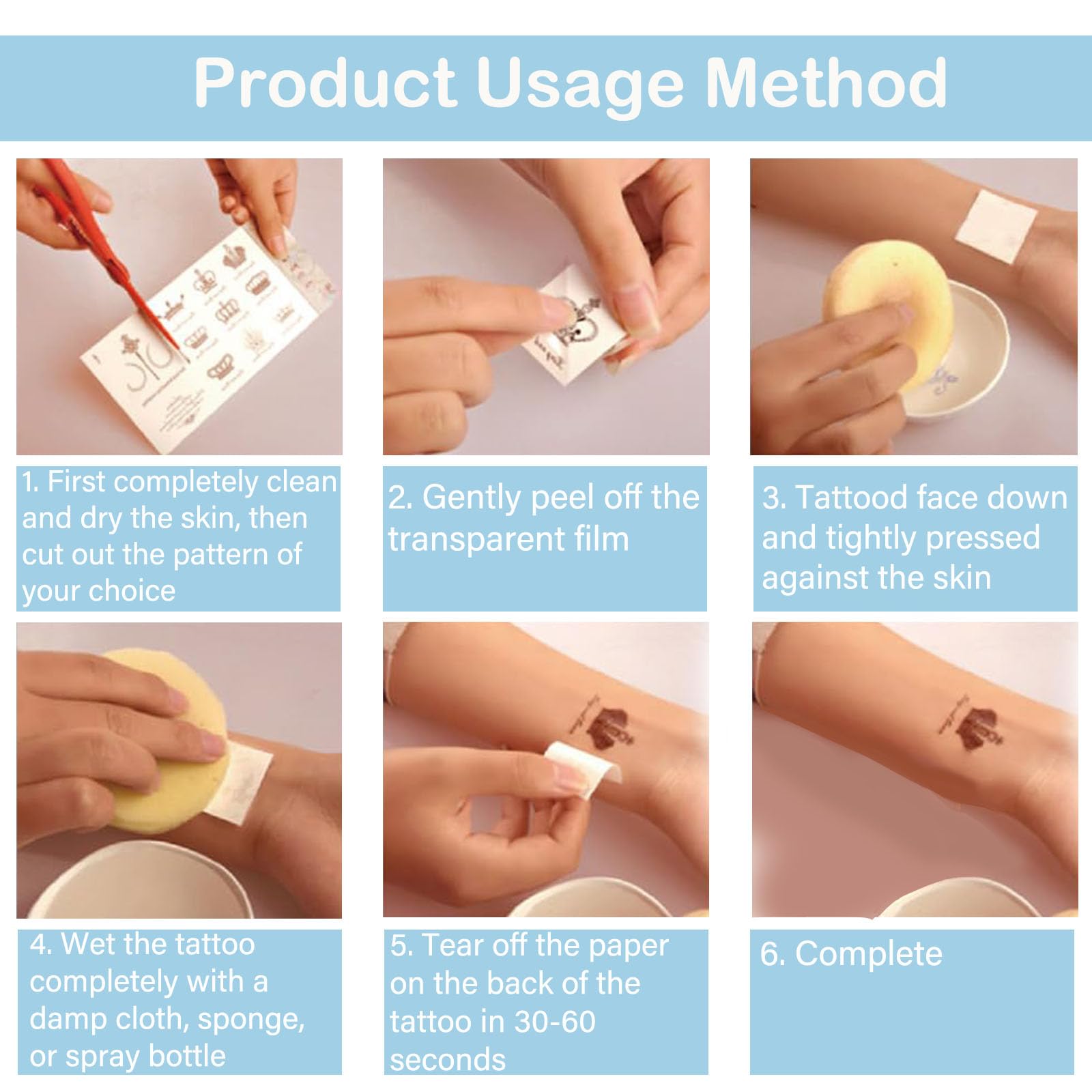 Product Usage Method

1. First completely clean and dry the skin, then cut out the pattern of your choice

2. Gently peel off the transparent film

3. Tattood face down and tightly pressed against the skin

4. Wet the tattoo completely with a damp cloth, sponge, or spray bottle

5. Tear off the paper on the back of the tattoo in 30-60 seconds

6. Complete