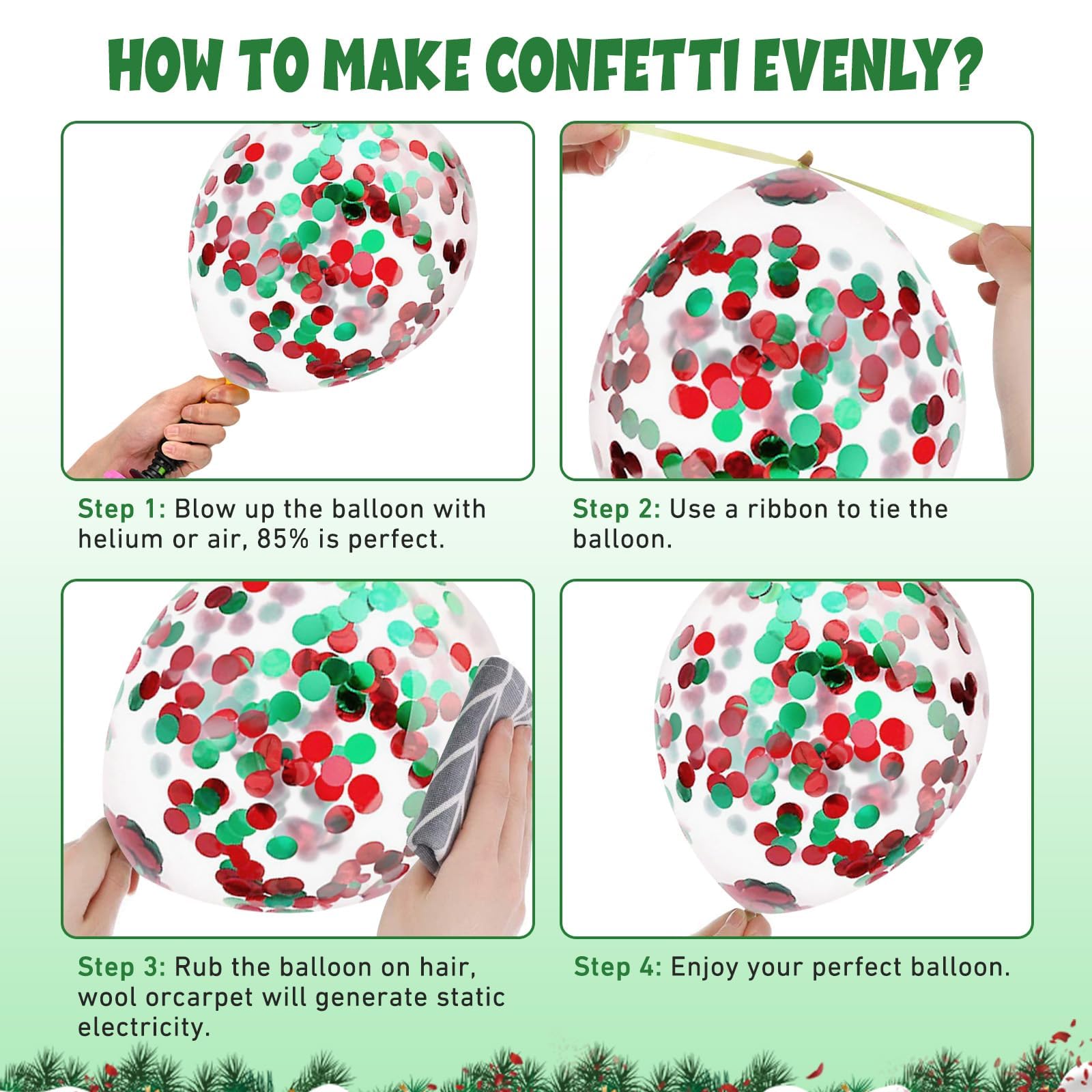 HOW TO MAKE CONFETTI EVENLY?

Step 1: Blow up the balloon with helium or air, 85% is perfect.

Step 2: Use a ribbon to tie the balloon.

Step 3: Rub the balloon on hair, wool orcarpet will generate static electricity.

Step 4: Enjoy your perfect balloon.