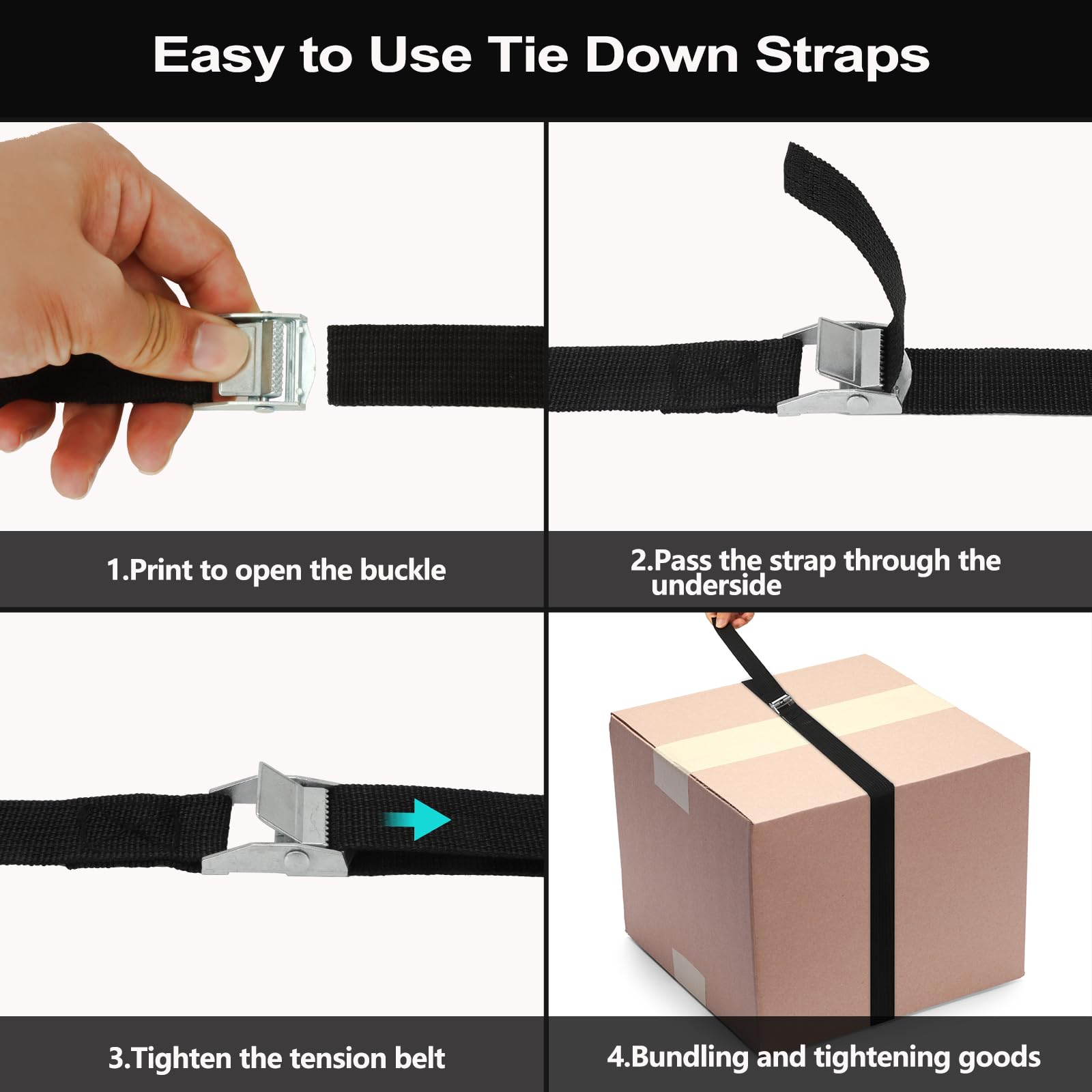 Easy to Use Tie Down Straps

1.Print to open the buckle

2.Pass the strap through the underside

3.Tighten the tension belt

4.Bundling and tightening goods