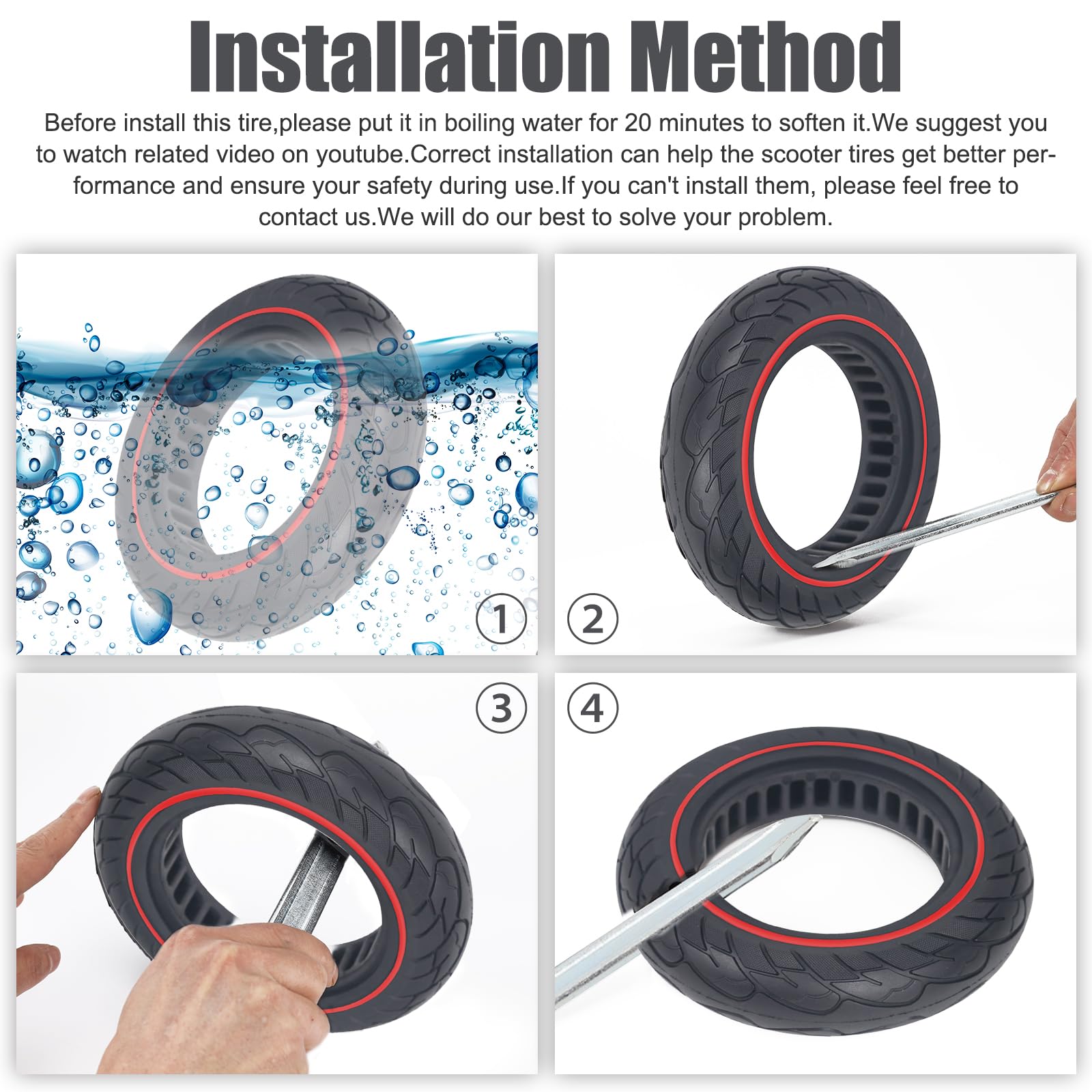 Installation Method

Before install this tire,please put it in boiling water for 20 minutes to soften it.We suggest you to watch related video on youtube.Correct installation can help the scooter tires get better performance and ensure your safety during use.If you can't install them, please feel free to contact us.We will do our best to solve your problem.

1

2

3

4