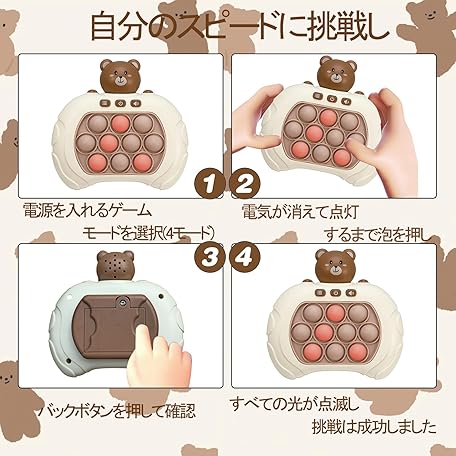 自分のスピードに挑戦し

1 2

電源を入れるゲーム
モードを選択(4モード)

電気が消えて点灯
するまで泡を押し

3 4

バックボタンを押して確認

すべての光が点滅し
挑戦は成功しました