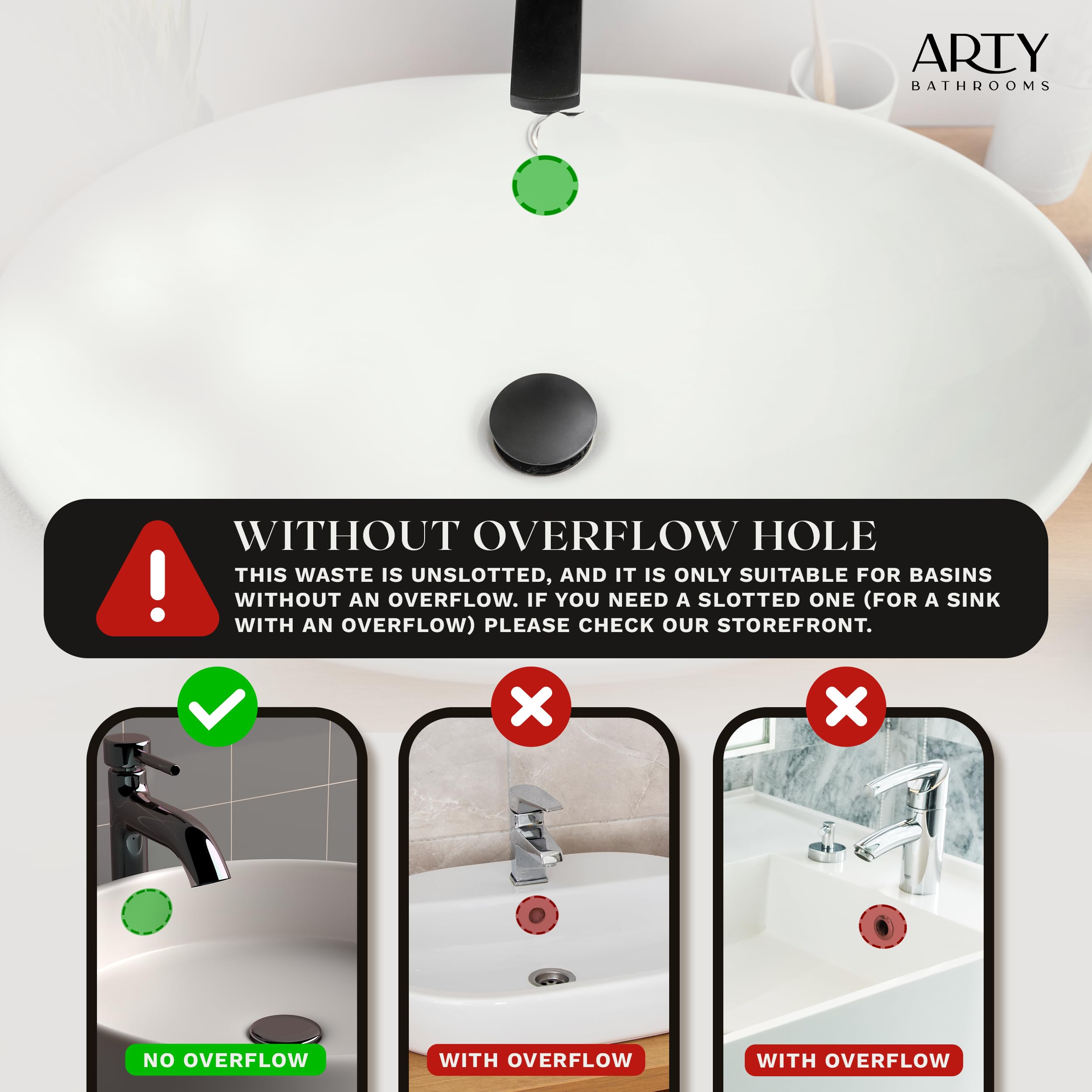 ARTY
BATHROOMS

WITHOUT OVERFLOW HOLE

THIS WASTE IS UNSLOTTED, AND IT IS ONLY SUITABLE FOR BASINS WITHOUT AN OVERFLOW. IF YOU NEED A SLOTTED ONE (FOR A SINK WITH AN OVERFLOW) PLEASE CHECK OUR STOREFRONT.

NO OVERFLOW

WITH OVERFLOW

WITH OVERFLOW