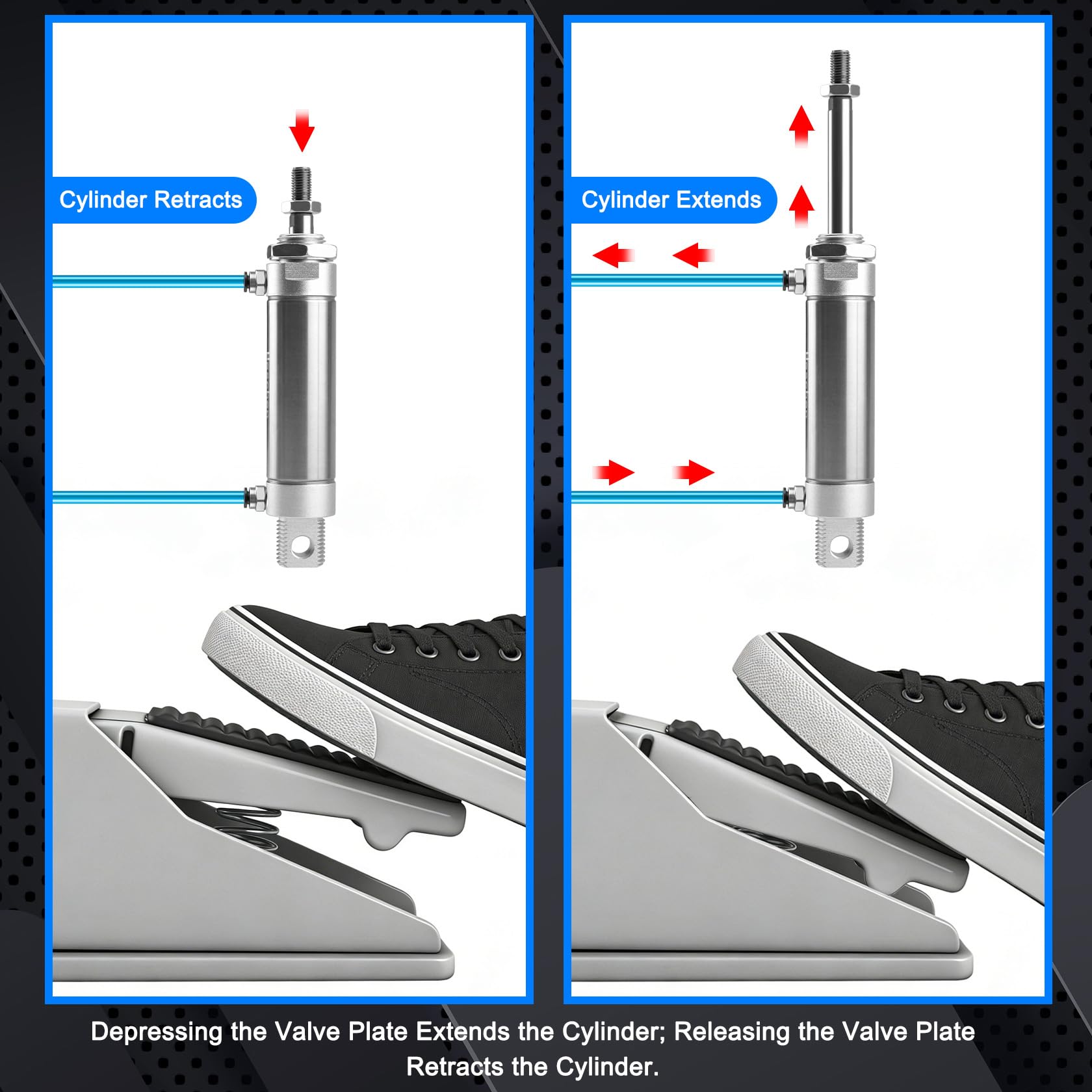 Cylinder Retracts

Cylinder Extends

Depressing the Valve Plate Extends the Cylinder; Releasing the Valve Plate Retracts the Cylinder.