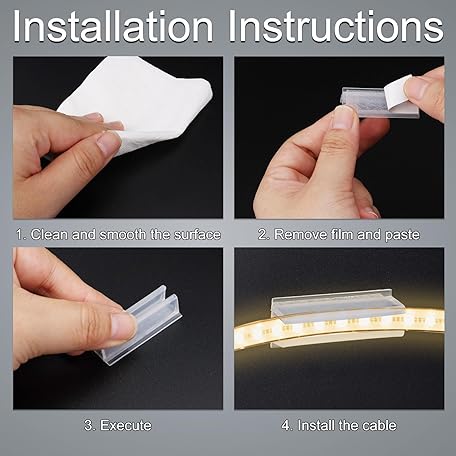 Installation Instructions

1. Clean and smooth the surface

2. Remove film and paste

3. Execute

4. Install the cable