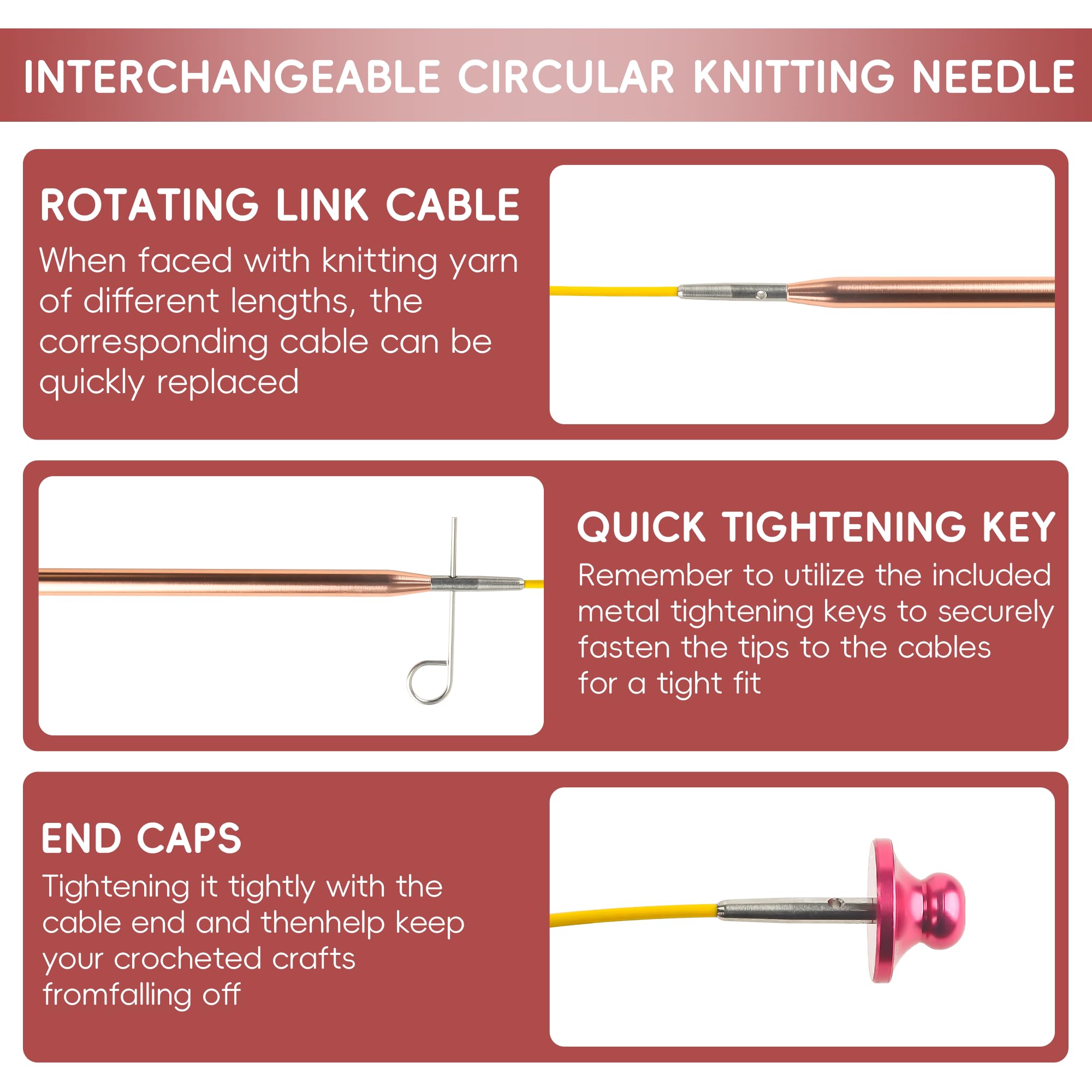 INTERCHANGEABLE CIRCULAR KNITTING NEEDLE

ROTATING LINK CABLE

When faced with knitting yarn of different lengths, the corresponding cable can be quickly replaced

QUICK TIGHTENING KEY

Remember to utilize the included metal tightening keys to securely fasten the tips to the cables for a tight fit

END CAPS

Tightening it tightly with the cable end and thenhelp keep your crocheted crafts fromfalling off