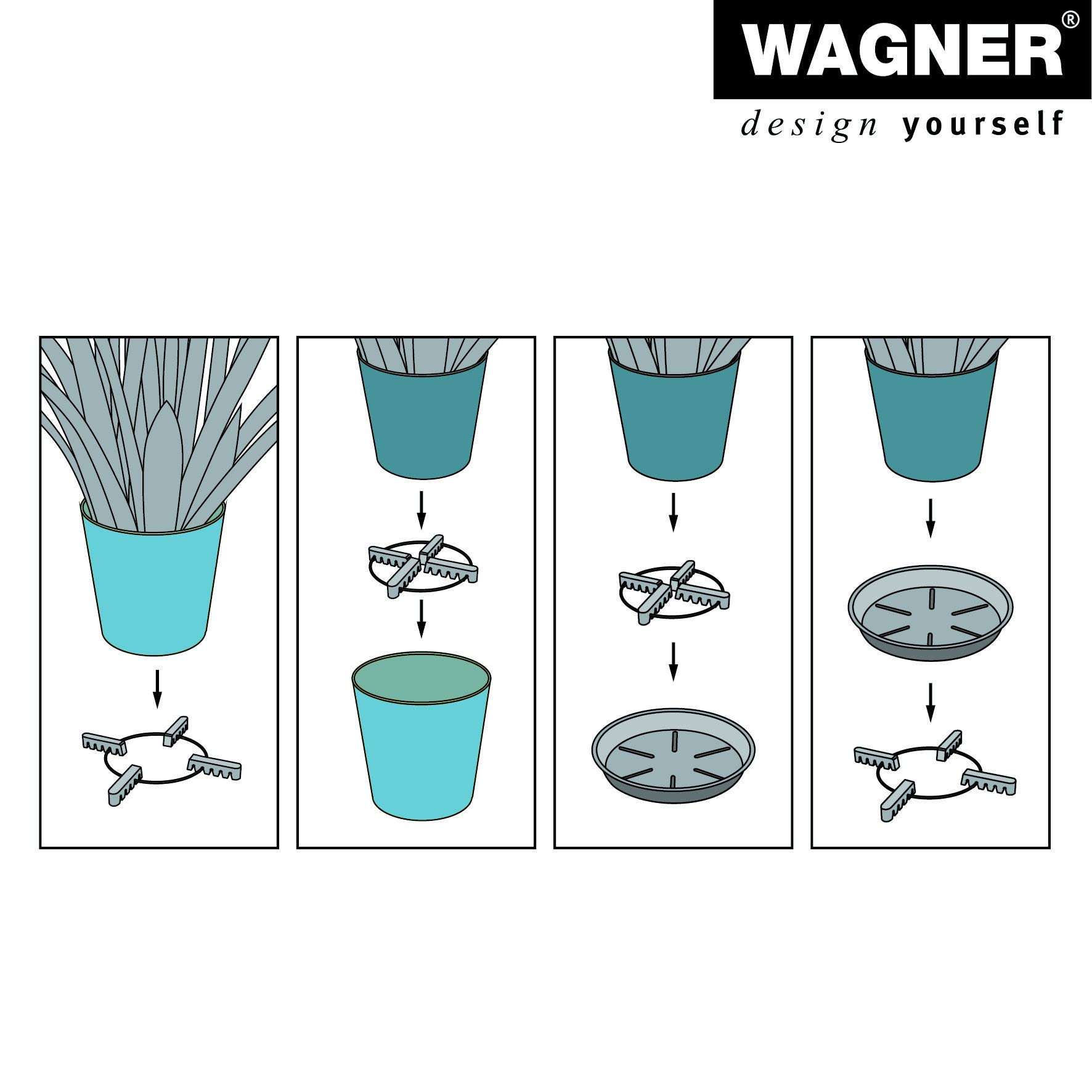 WAGNER®
design yourself