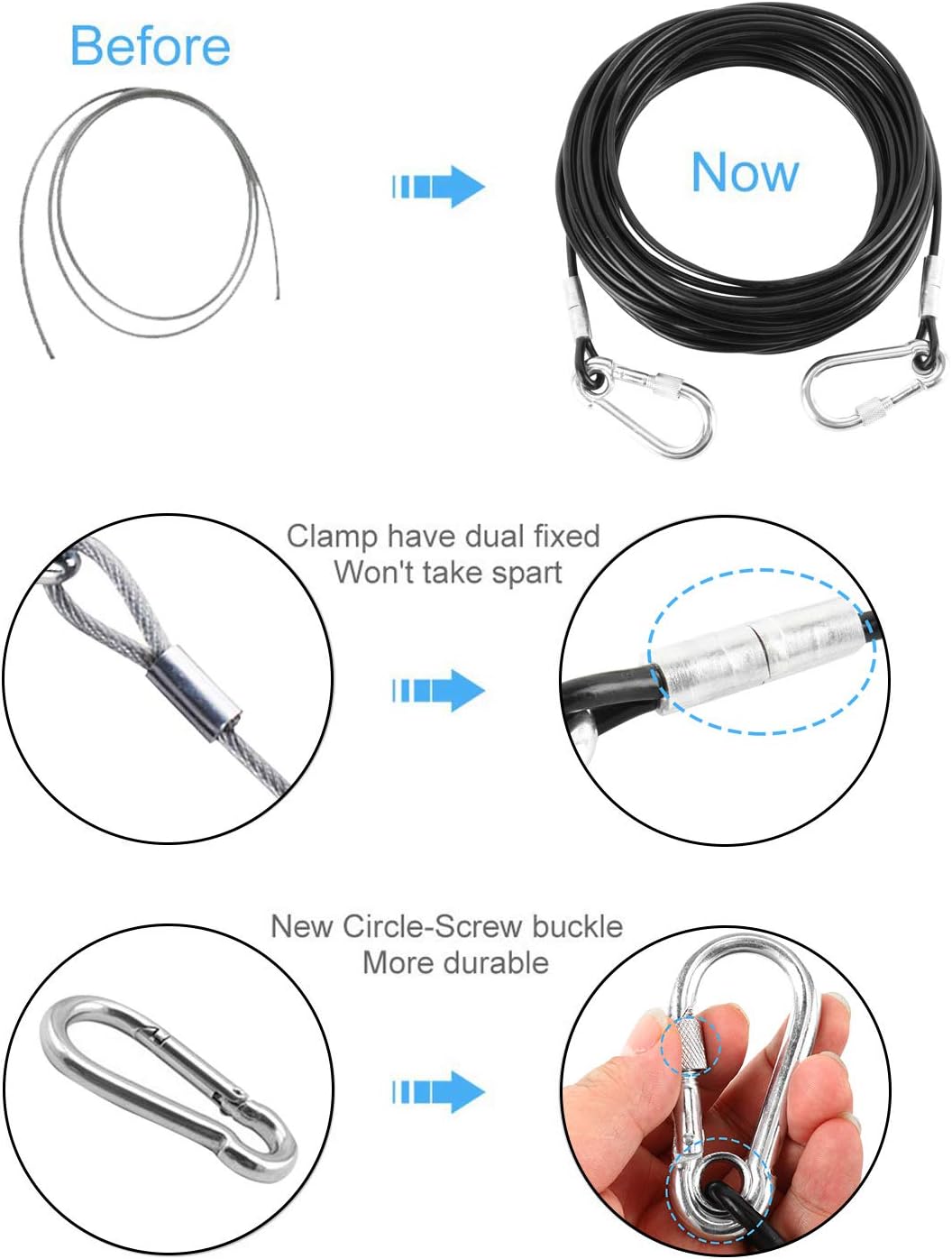 Before

Now

Clamp have dual fixed
Won't take spart

New Circle-Screw buckle
More durable