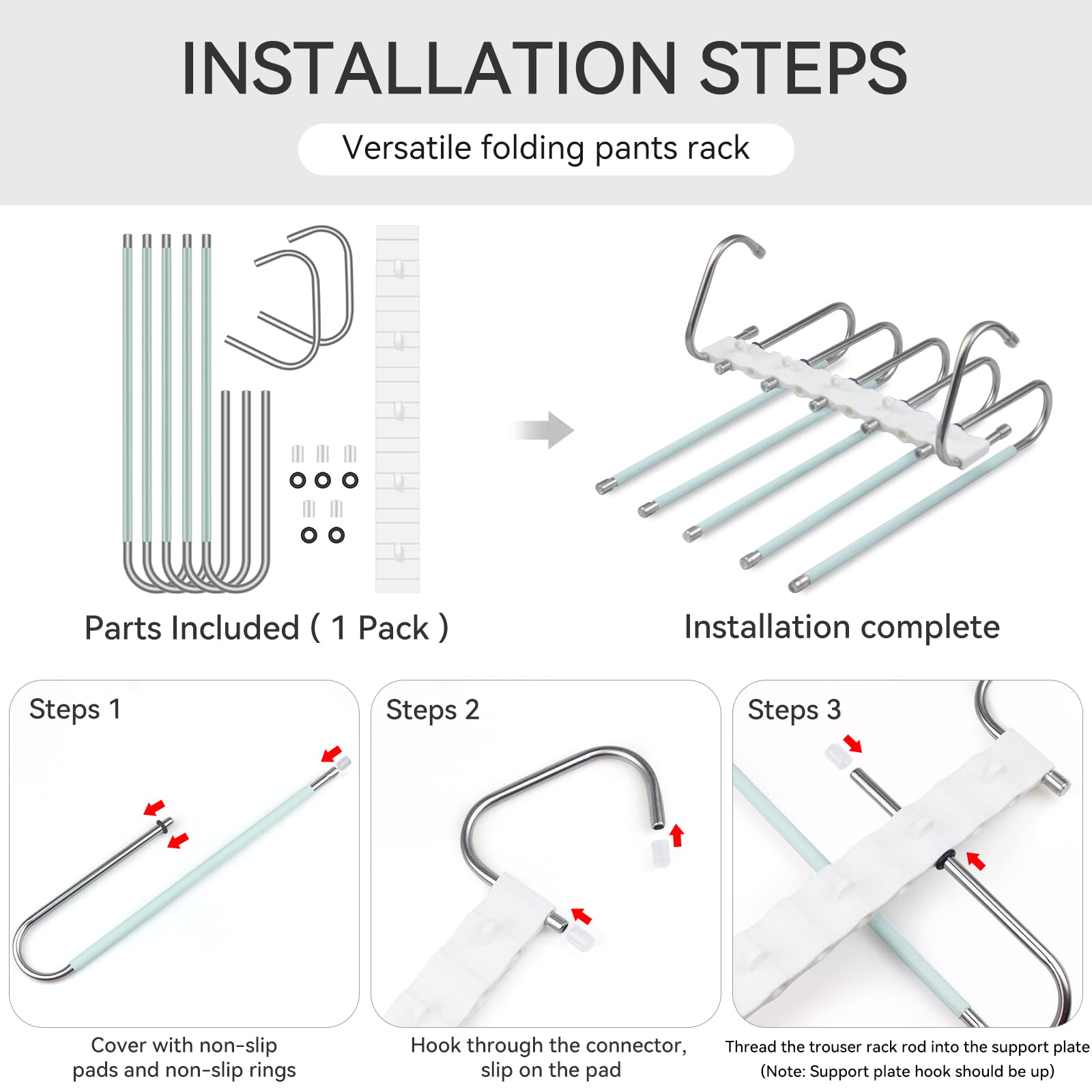 INSTALLATION STEPS

Versatile folding pants rack

Parts Included ( 1 Pack )

Installation complete

Steps 1

Cover with non-slip pads and non-slip rings

Steps 2

Hook through the connector, slip on the pad

Steps 3

Thread the trouser rack rod into the support plate (Note: Support plate hook should be up)