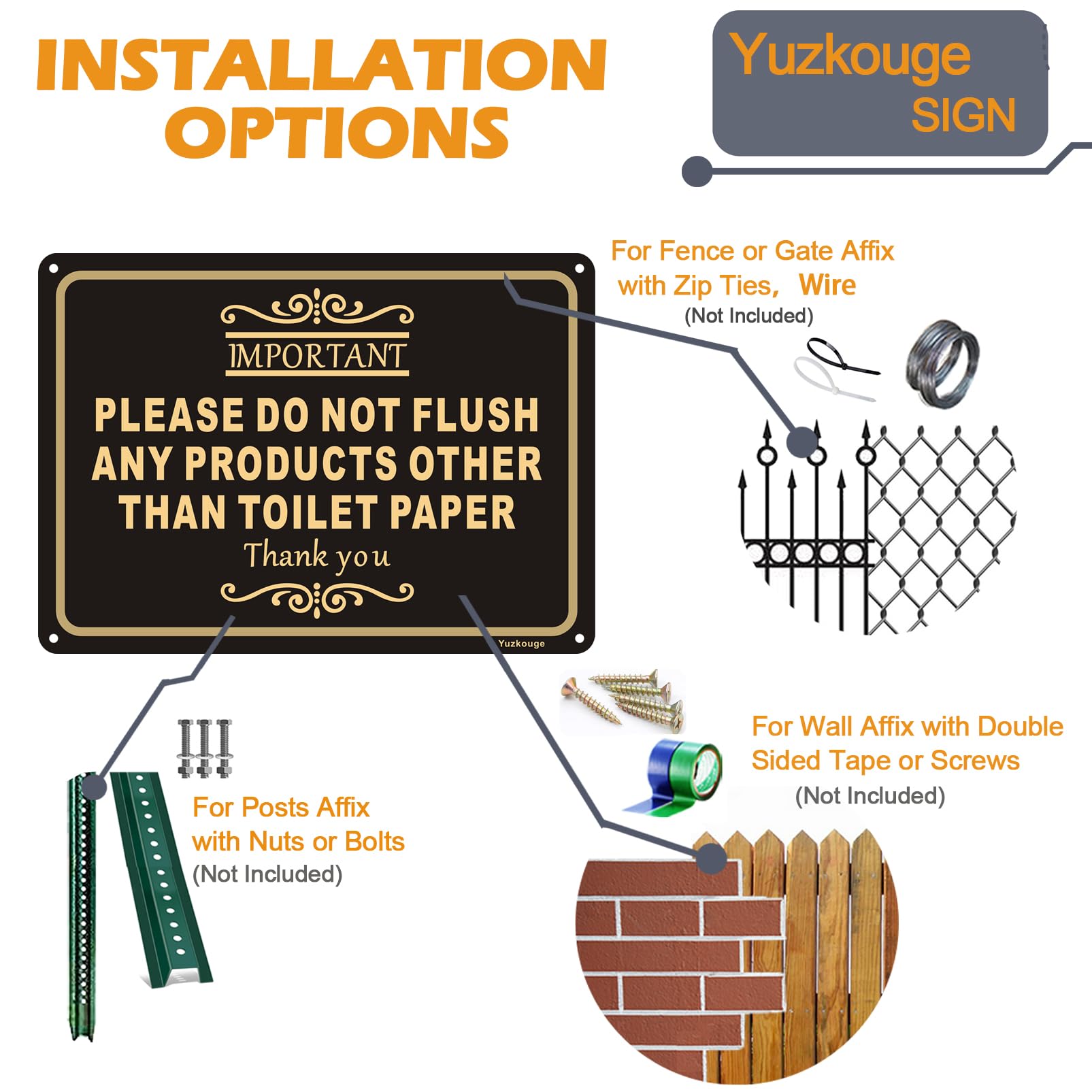 INSTALLATION OPTIONS

Yuzkouge SIGN

IMPORTANT

PLEASE DO NOT FLUSH ANY PRODUCTS OTHER THAN TOILET PAPER

Thank you

Yuzkouge

For Fence or Gate Affix with Zip Ties, Wire
(Not Included)

For Wall Affix with Double Sided Tape or Screws
(Not Included)

For Posts Affix with Nuts or Bolts
(Not Included)