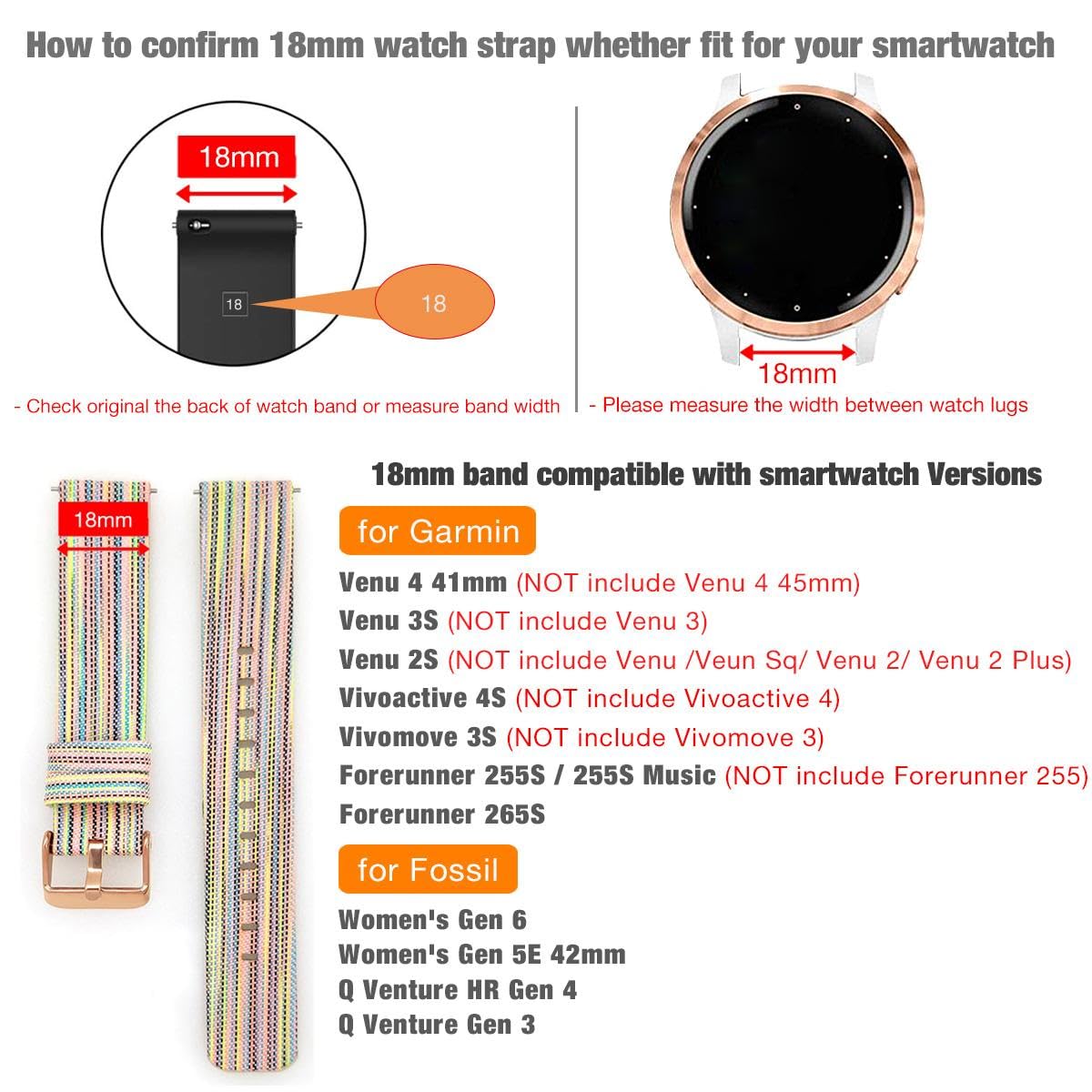 How to confirm 18mm watch strap whether fit for your smartwatch

18mm

18

18

- Check original the back of watch band or measure band width

18mm

- Please measure the width between watch lugs

18mm

18mm band compatible with smartwatch Versions

for Garmin

Venu 4 41mm (NOT include Venu 4 45mm)
Venu 3S (NOT include Venu 3)
Venu 2S (NOT include Venu /Veun Sq/ Venu 2/ Venu 2 Plus)
Vivoactive 4S (NOT include Vivoactive 4)
Vivomove 3S (NOT include Vivomove 3)
Forerunner 255S / 255S Music (NOT include Forerunner 255)
Forerunner 265S

for Fossil

Women's Gen 6
Women's Gen 5E 42mm
Q Venture HR Gen 4
Q Venture Gen 3