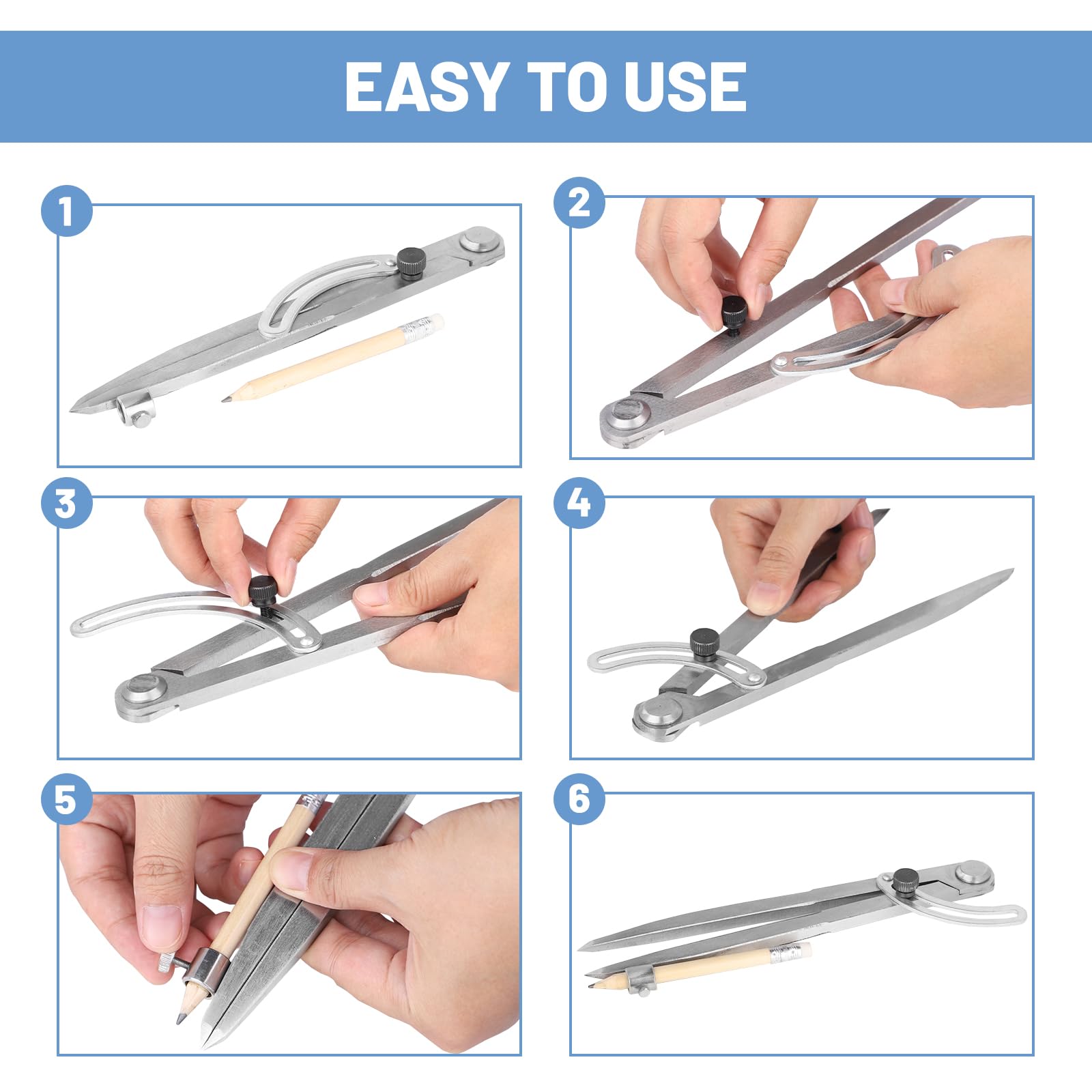 EASY TO USE

1

2

3

4

5

6