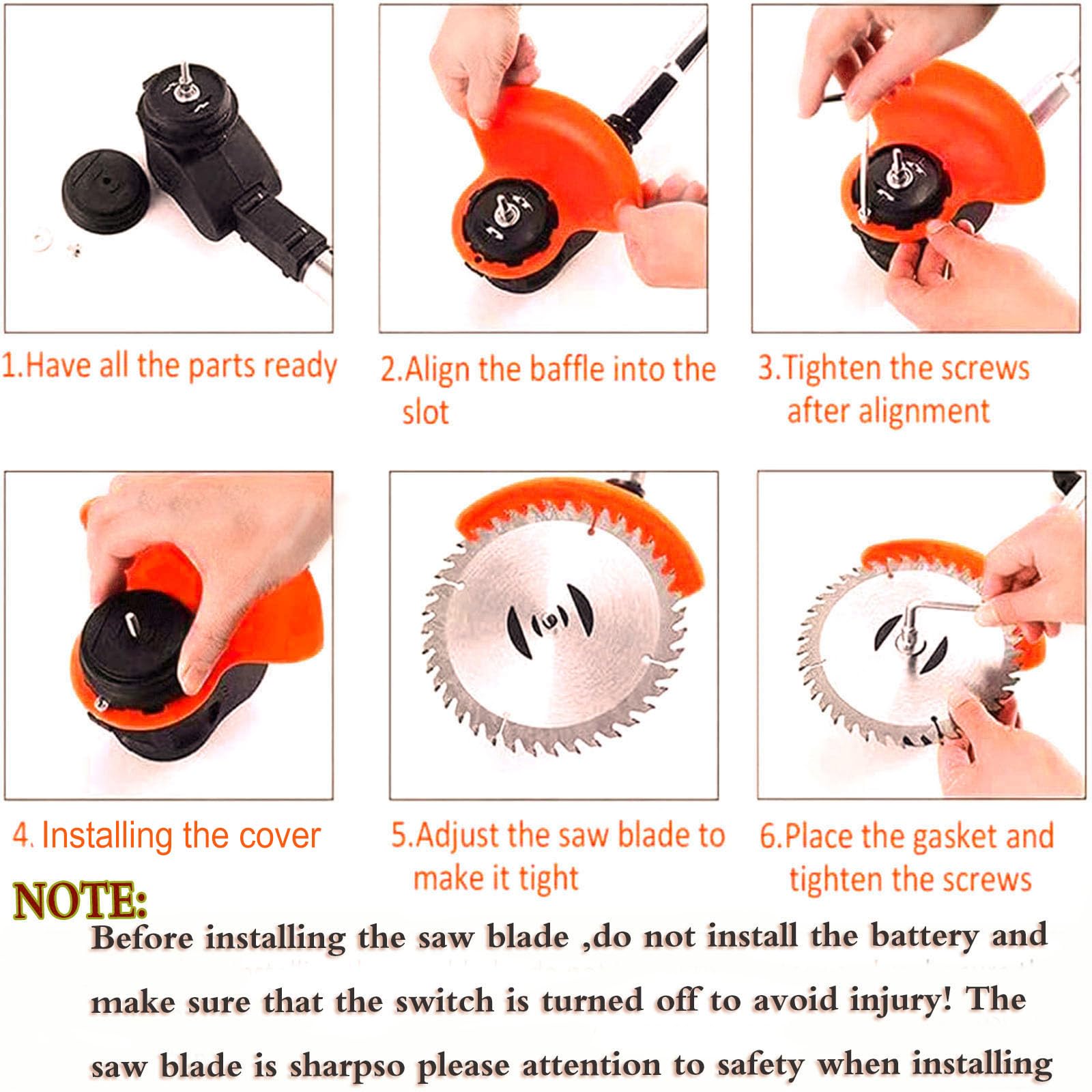 1.Have all the parts ready

2.Align the baffle into the slot

3.Tighten the screws after alignment

4. Installing the cover

5.Adjust the saw blade to make it tight

6.Place the gasket and tighten the screws

NOTE:

Before installing the saw blade ,do not install the battery and make sure that the switch is turned off to avoid injury! The saw blade is sharpso please attention to safety when installing