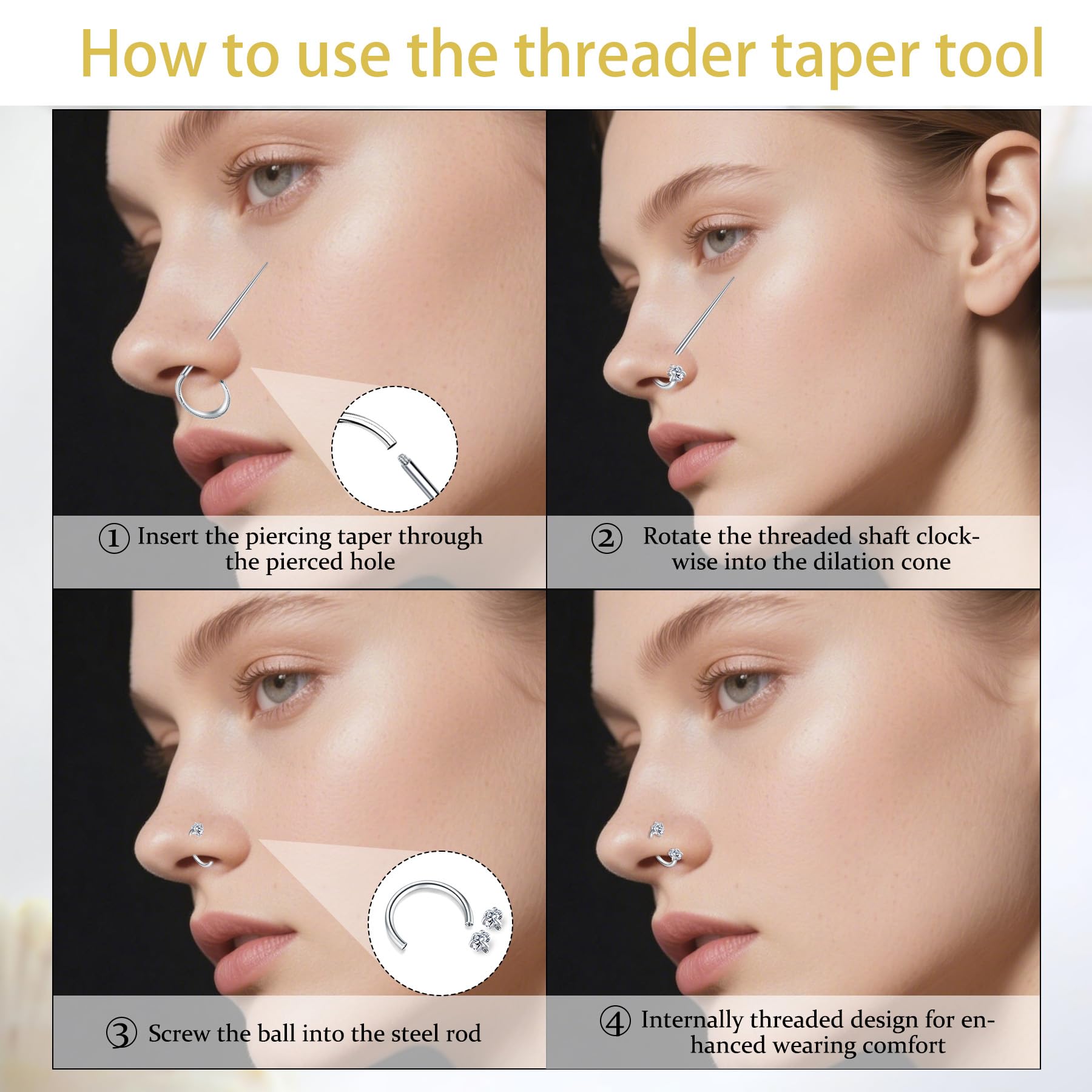 How to use the threader taper tool

① Insert the piercing taper through the pierced hole

② Rotate the threaded shaft clockwise into the dilation cone

③ Screw the ball into the steel rod

④ Internally threaded design for enhanced wearing comfort