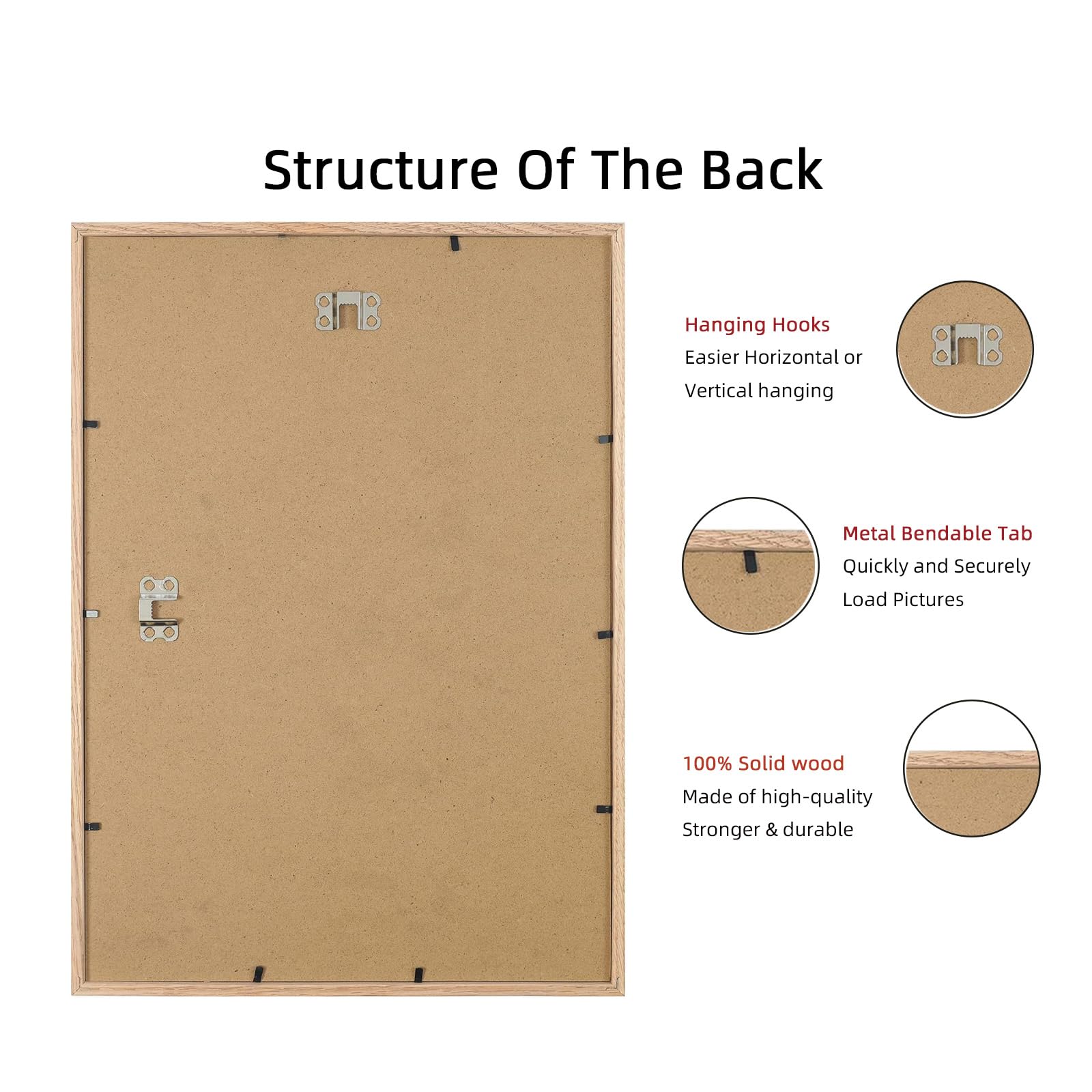 Structure Of The Back

Hanging Hooks
Easier Horizontal or Vertical hanging

Metal Bendable Tab
Quickly and Securely Load Pictures

100% Solid wood
Made of high-quality Stronger & durable