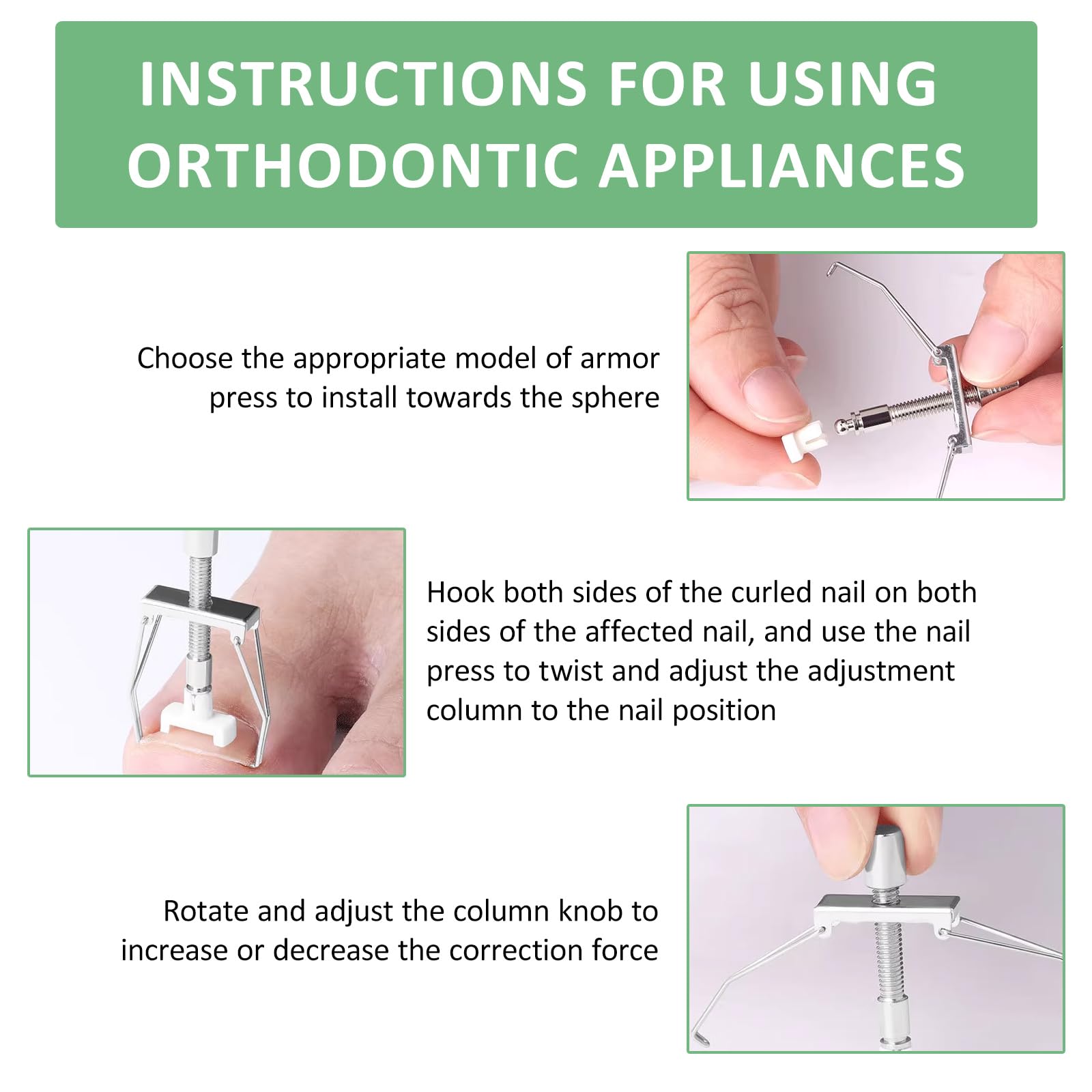 INSTRUCTIONS FOR USING ORTHODONTIC APPLIANCES

Choose the appropriate model of armor press to install towards the sphere

Hook both sides of the curled nail on both sides of the affected nail, and use the nail press to twist and adjust the adjustment column to the nail position

Rotate and adjust the column knob to increase or decrease the correction force